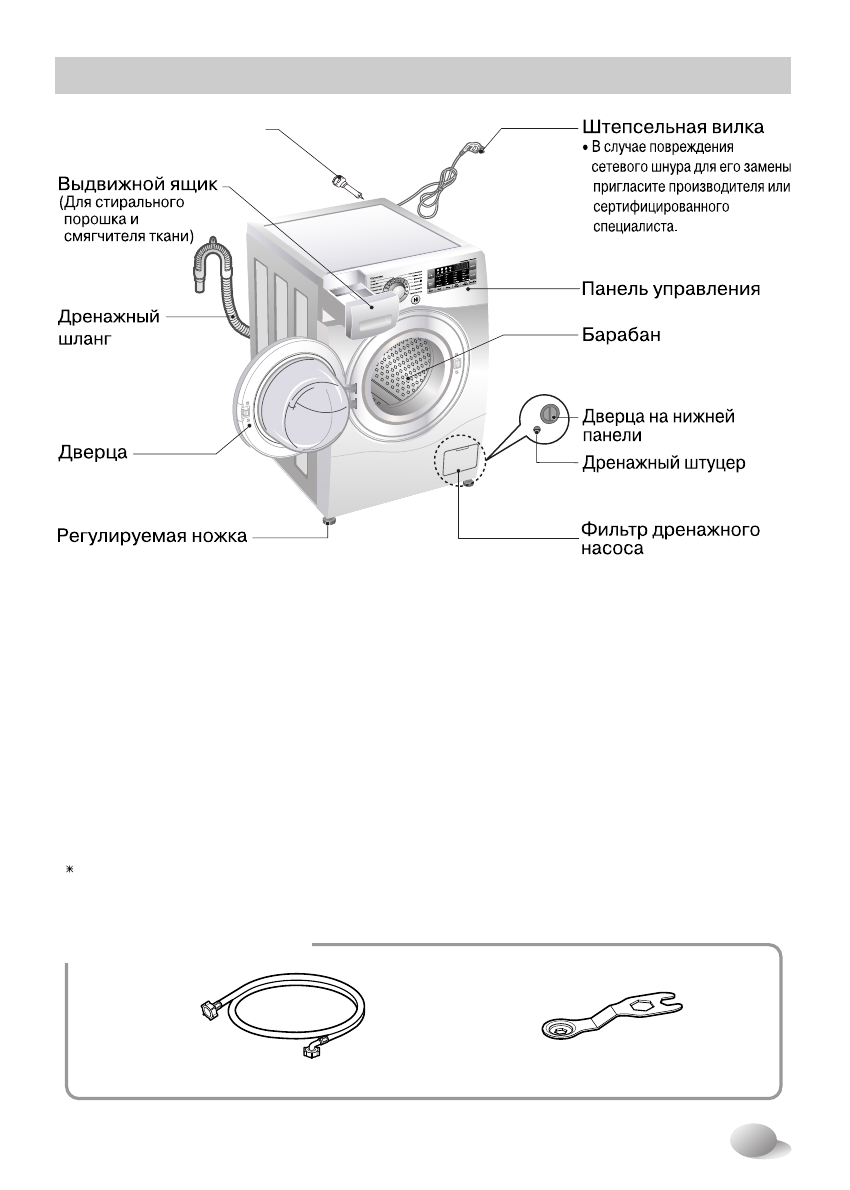 Выдвижной ящик
(Для стирального порошка и смягчителя ткани)

Дренажный шланг

Дверца

Регулируемая ножка

Штепсельная вилка
• В случае повреждения сетевого шнура для его замены пригласите производителя или сертифицированного специалиста.

Панель управления

Барабан

Дверца на нижней панели

Дренажный штуцер

Фильтр дренажного насоса

*