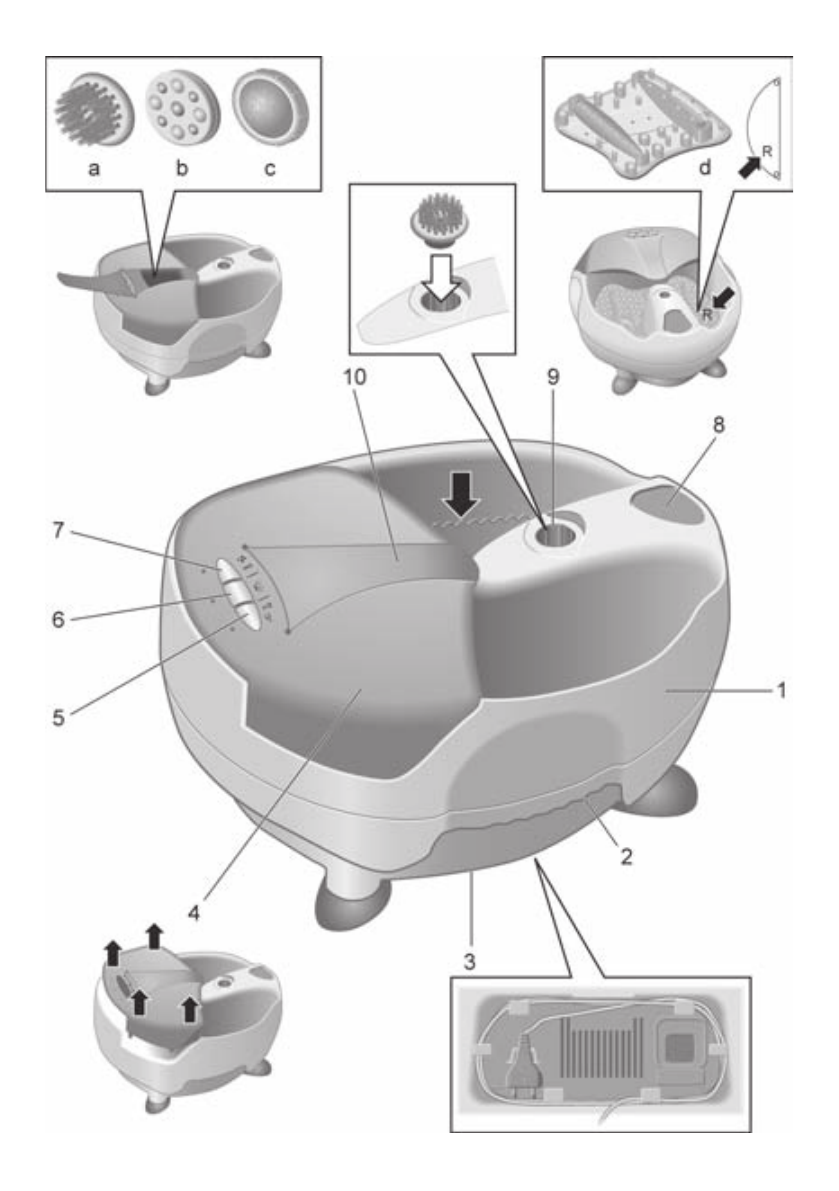 a b c

d R

R

10

9

8

7

6

5

1

2

4

3