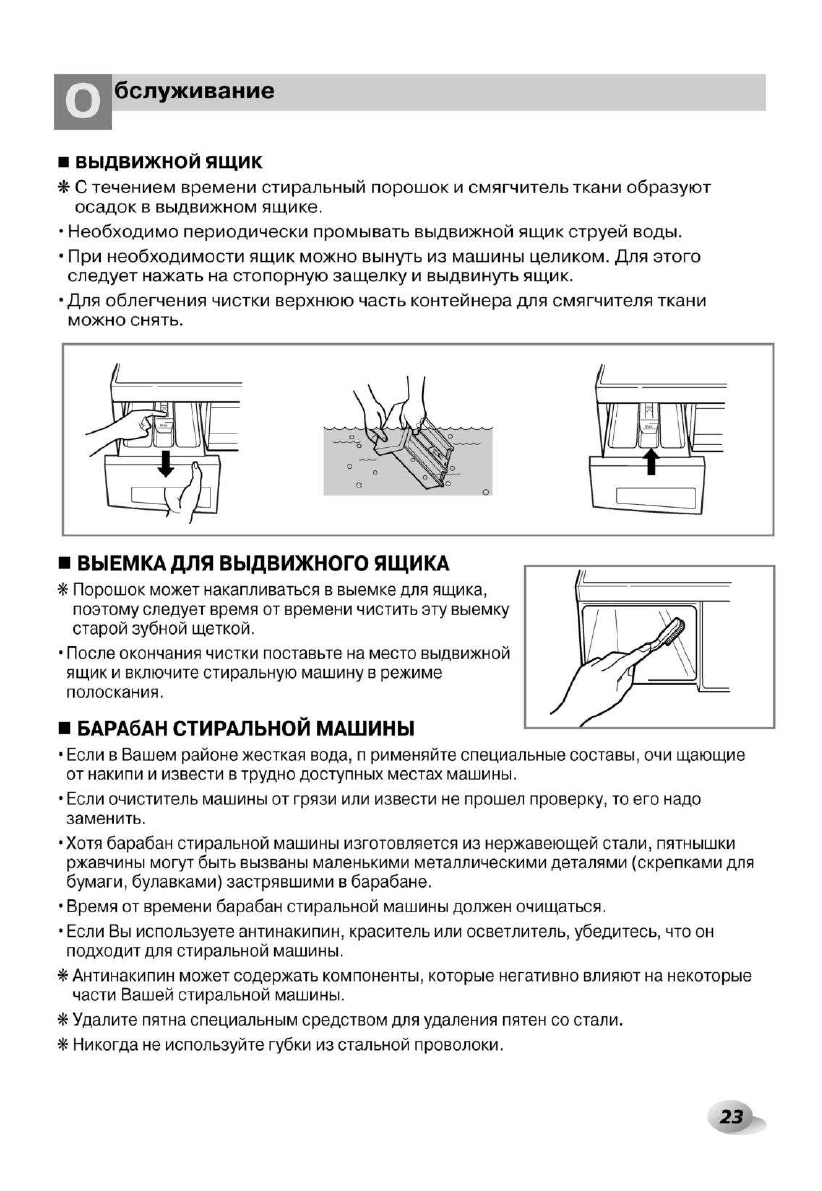 Обслуживание

■ ВЫДВИЖНОЙ ЯЩИК

❋ С течением времени стиральный порошок и смягчитель ткани образуют осадок в выдвижном ящике.

• Необходимо периодически промывать выдвижной ящик струей воды.

• При необходимости ящик можно вынуть из машины целиком. Для этого следует нажать на стопорную защелку и выдвинуть ящик.

• Для облегчения чистки верхнюю часть контейнера для смягчителя ткани можно снять.

■ ВЫЕМКА ДЛЯ ВЫДВИЖНОГО ЯЩИКА

❋ Порошок может накапливаться в выемке для ящика, поэтому следует время от времени чистить эту выемку старой зубной щеткой.

• После окончания чистки поставьте на место выдвижной ящик и включите стиральную машину в режиме полоскания.

■ БАРАбАН СТИРАЛЬНОЙ МАШИНЫ

• Если в Вашем районе жесткая вода, п рименяйте специальные составы, очи щающие от накипи и извести в трудно доступных местах машины.

• Если очиститель машины от грязи или извести не прошел проверку, то его надо заменить.

• Хотя барабан стиральной машины изготовляется из нержавеющей стали, пятнышки ржавчины могут быть вызваны маленькими металлическими деталями (скрепками для бумаги, булавками) застрявшими в барабане.

• Время от времени барабан стиральной машины должен очищаться.

• Если Вы используете антинакипин, краситель или осветлитель, убедитесь, что он подходит для стиральной машины.

❋ Антинакипин может содержать компоненты, которые негативно влияют на некоторые части Вашей стиральной машины.

❋ Удалите пятна специальным средством для удаления пятен со стали.

❋ Никогда не используйте губки из стальной проволоки.

23