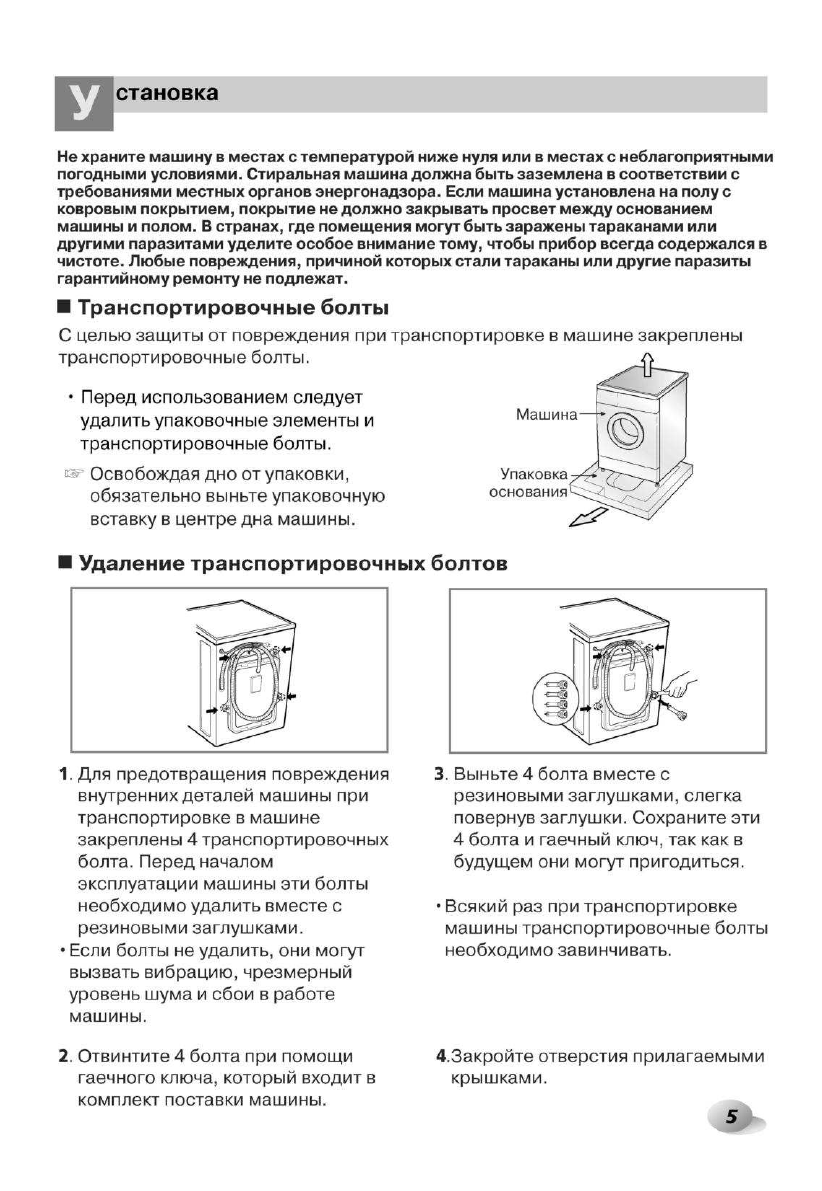 Установка

Не храните машину в местах с температурой ниже нуля или в местах с неблагоприятными погодными условиями. Стиральная машина должна быть заземлена в соответствии с требованиями местных органов энергонадзора. Если машина установлена на полу с ковровым покрытием, покрытие не должно закрывать просвет между основанием машины и полом. В странах, где помещения могут быть заражены тараканами или другими паразитами уделите особое внимание тому, чтобы прибор всегда содержался в чистоте. Любые повреждения, причиной которых стали тараканы или другие паразиты гарантийному ремонту не подлежат.

■ Транспортировочные болты

С целью защиты от повреждения при транспортировке в машине закреплены транспортировочные болты.

• Перед использованием следует удалить упаковочные элементы и транспортировочные болты.

☞ Освобождая дно от упаковки, обязательно выньте упаковочную вставку в центре дна машины.

Машина

Упаковка основания

■ Удаление транспортировочных болтов

1. Для предотвращения повреждения внутренних деталей машины при транспортировке в машине закреплены 4 транспортировочных болта. Перед началом эксплуатации машины эти болты необходимо удалить вместе с резиновыми заглушками.
• Если болты не удалить, они могут вызвать вибрацию, чрезмерный уровень шума и сбои в работе машины.

2. Отвинтите 4 болта при помощи гаечного ключа, который входит в комплект поставки машины.

3. Выньте 4 болта вместе с резиновыми заглушками, слегка повернув заглушки. Сохраните эти 4 болта и гаечный ключ, так как в будущем они могут пригодиться.

• Всякий раз при транспортировке машины транспортировочные болты необходимо завинчивать.

4.Закройте отверстия прилагаемыми крышками.

5