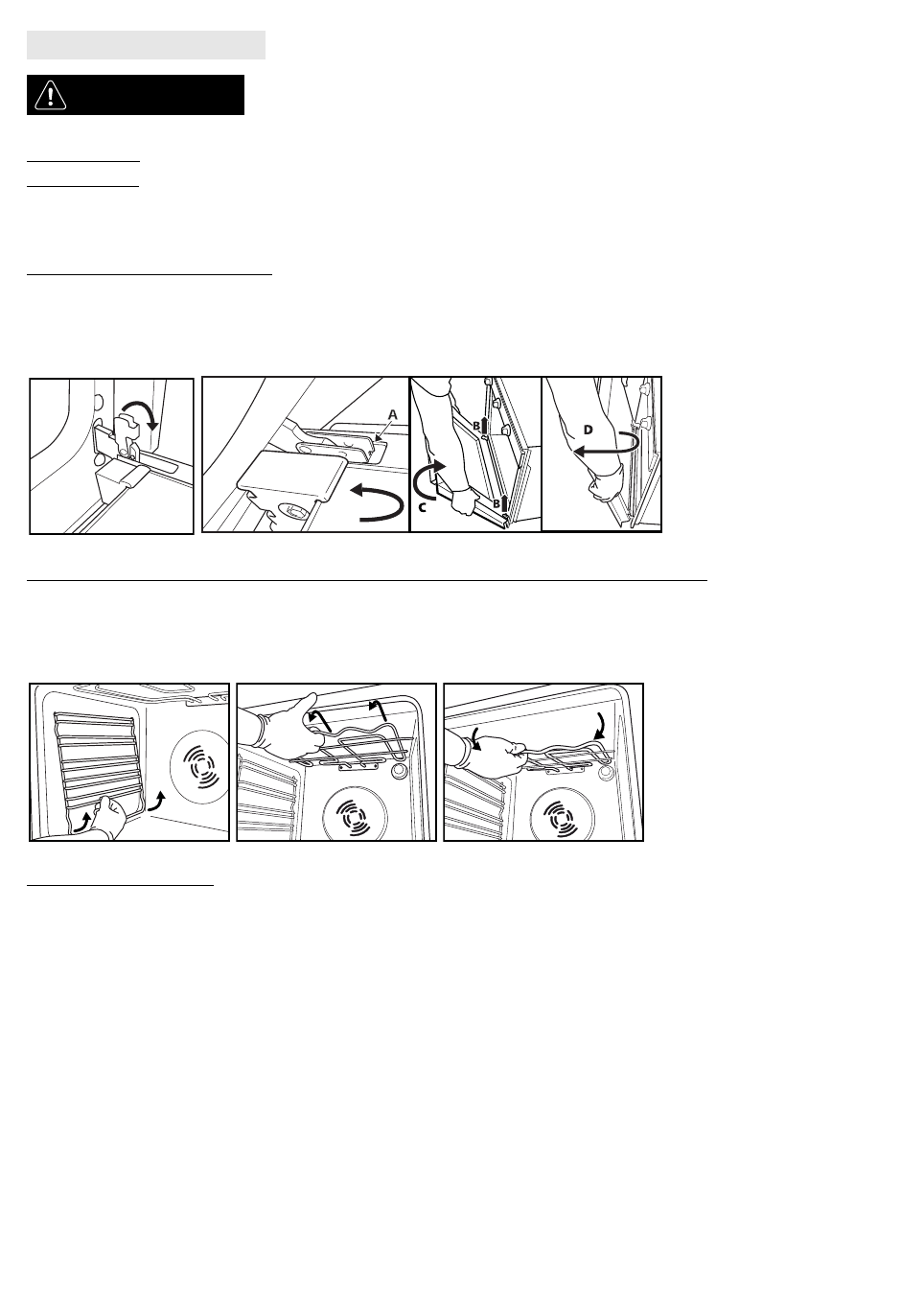 A

B

B

C

D