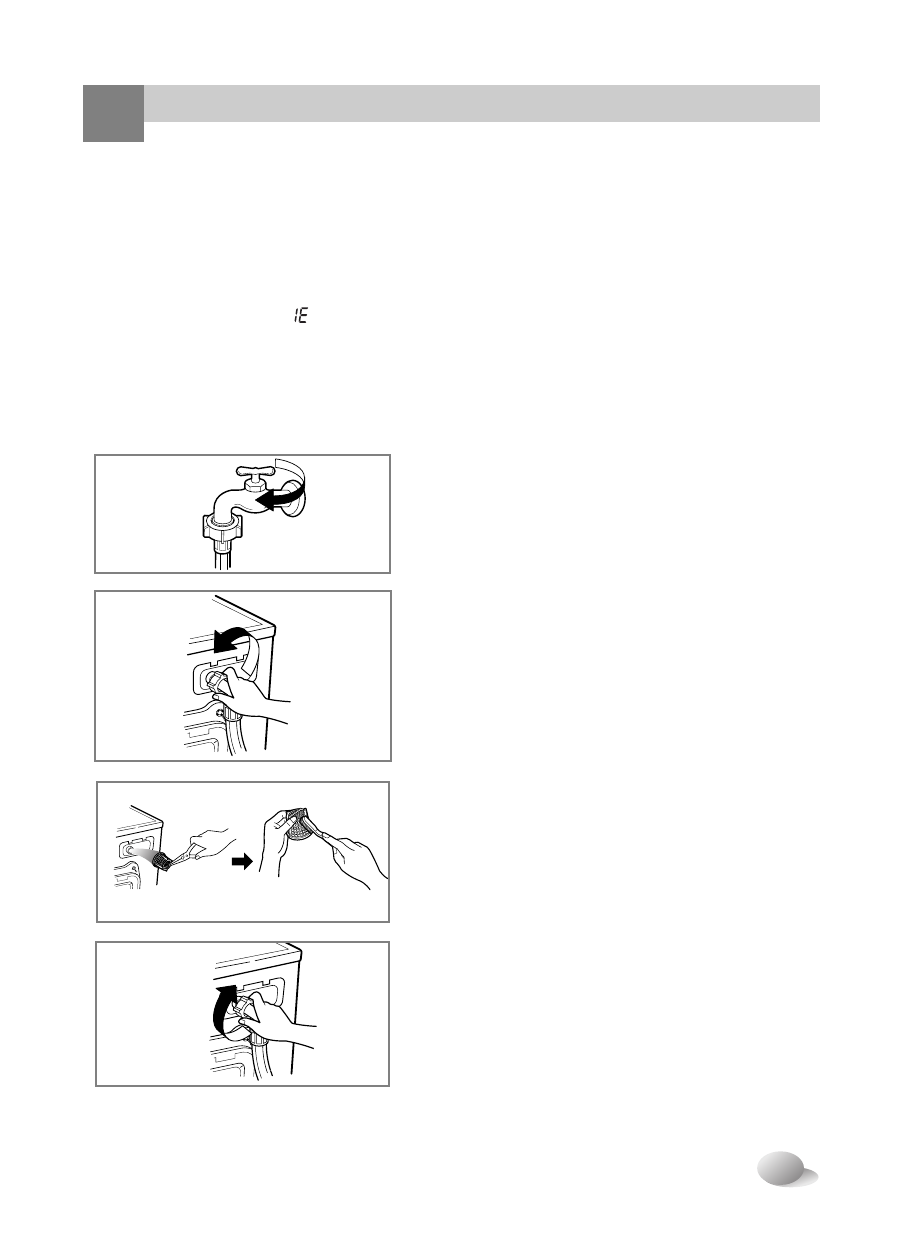 IE