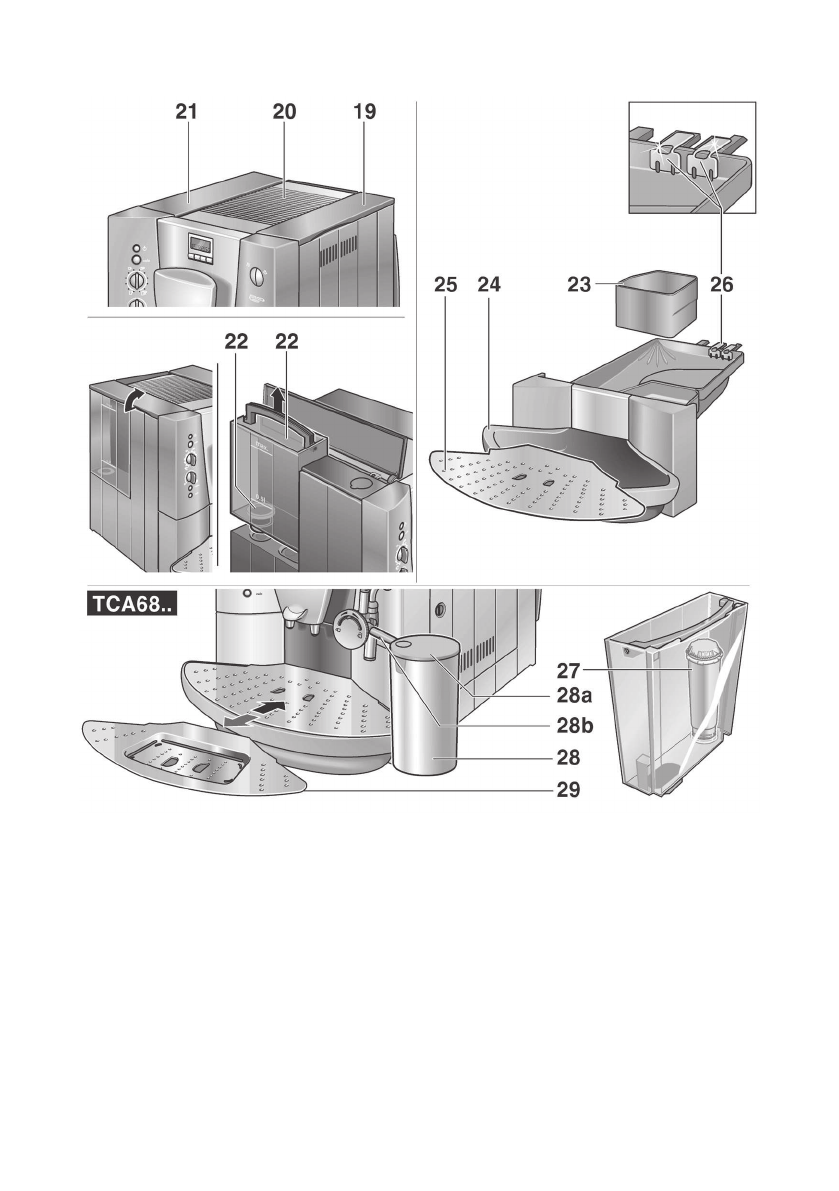 21 20 19

22 22

25 24 23 26

TCA68..

27
28a
28b
28
29