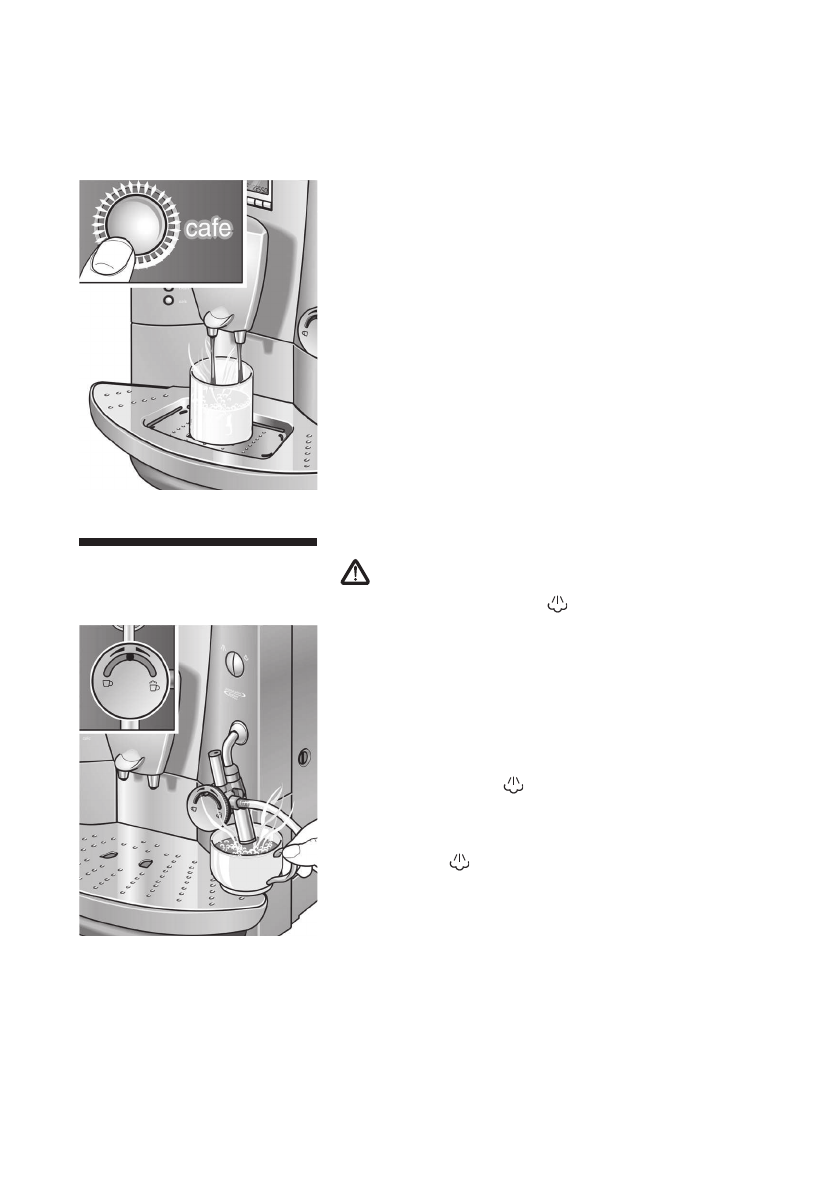 cafe