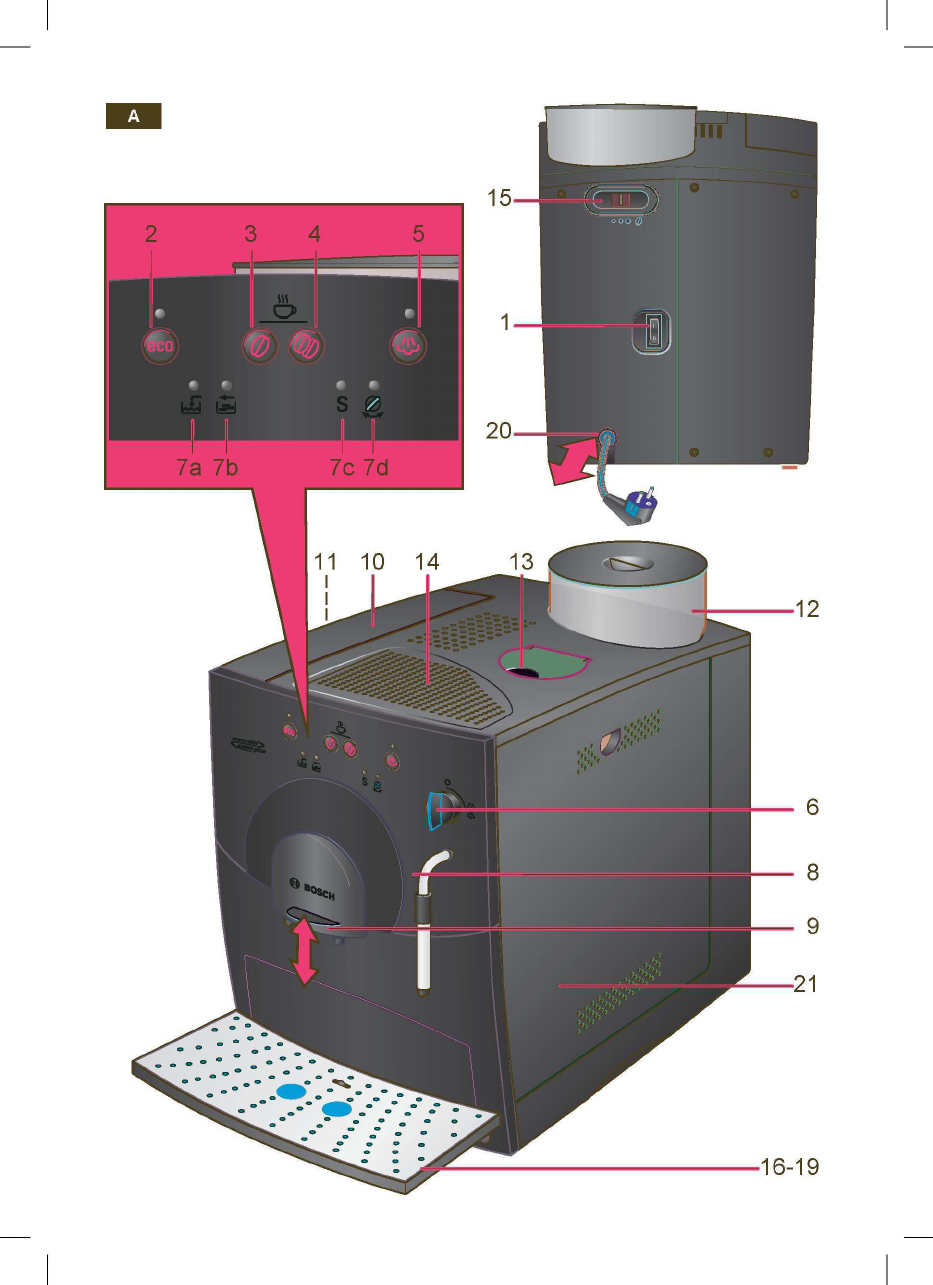 A

2
3
4
5
eco
S
7a
7b
7c
7d

15
1
20

11
10
14
13
12
6
8
9
21
16-19

BOSCH