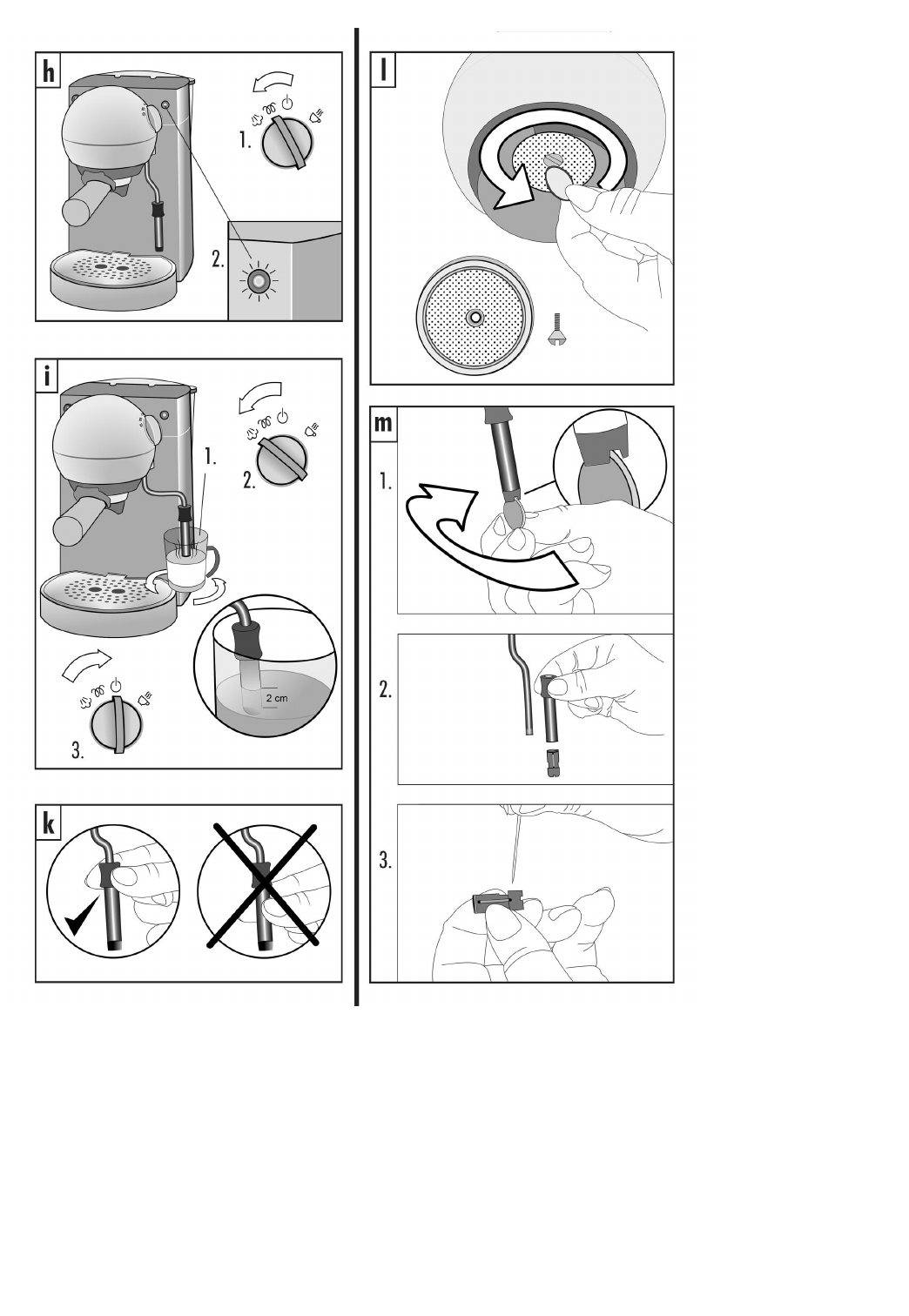 h

1.

2.

i

1.

2.

2 cm

3.

k

l

m

1.

2.

3.