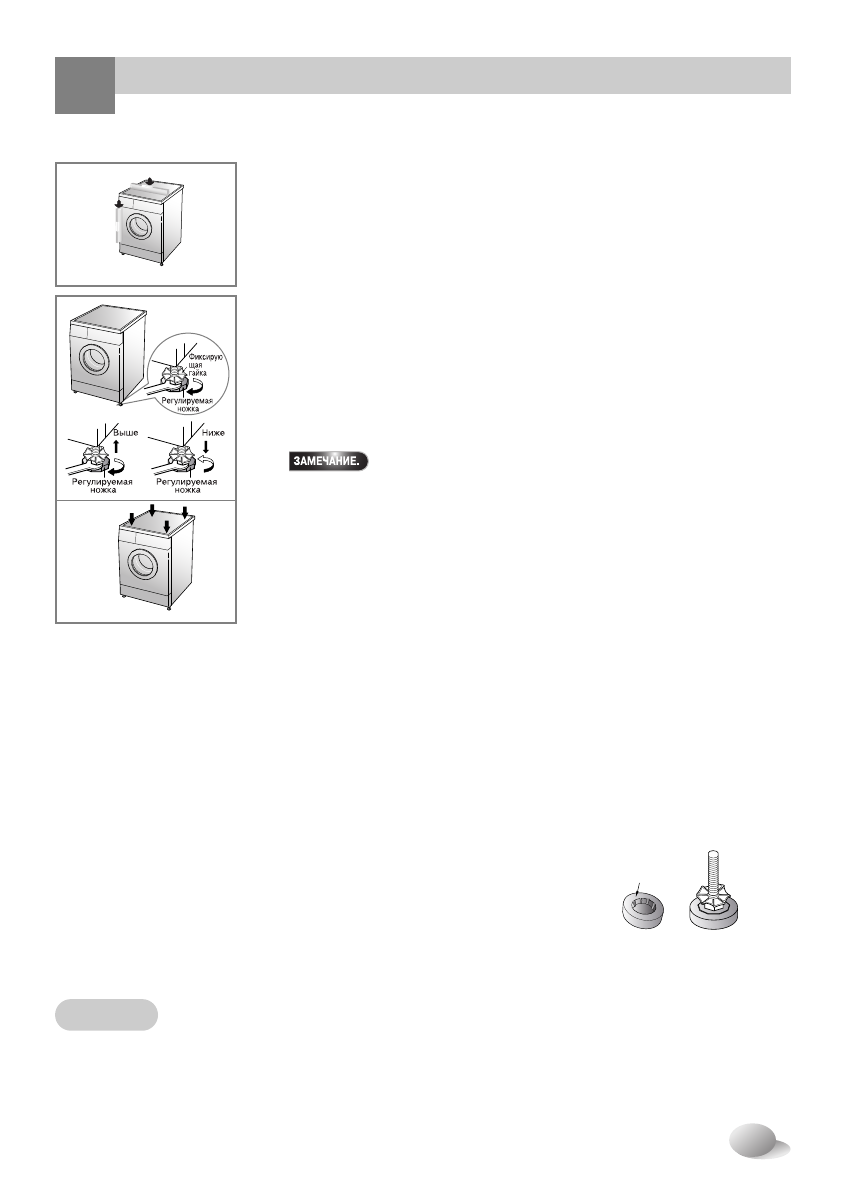 Фиксирующая гайка

Регулируемая ножка

Выше

Ниже

Регулируемая ножка

Регулируемая ножка

ЗАМЕЧАНИЕ.