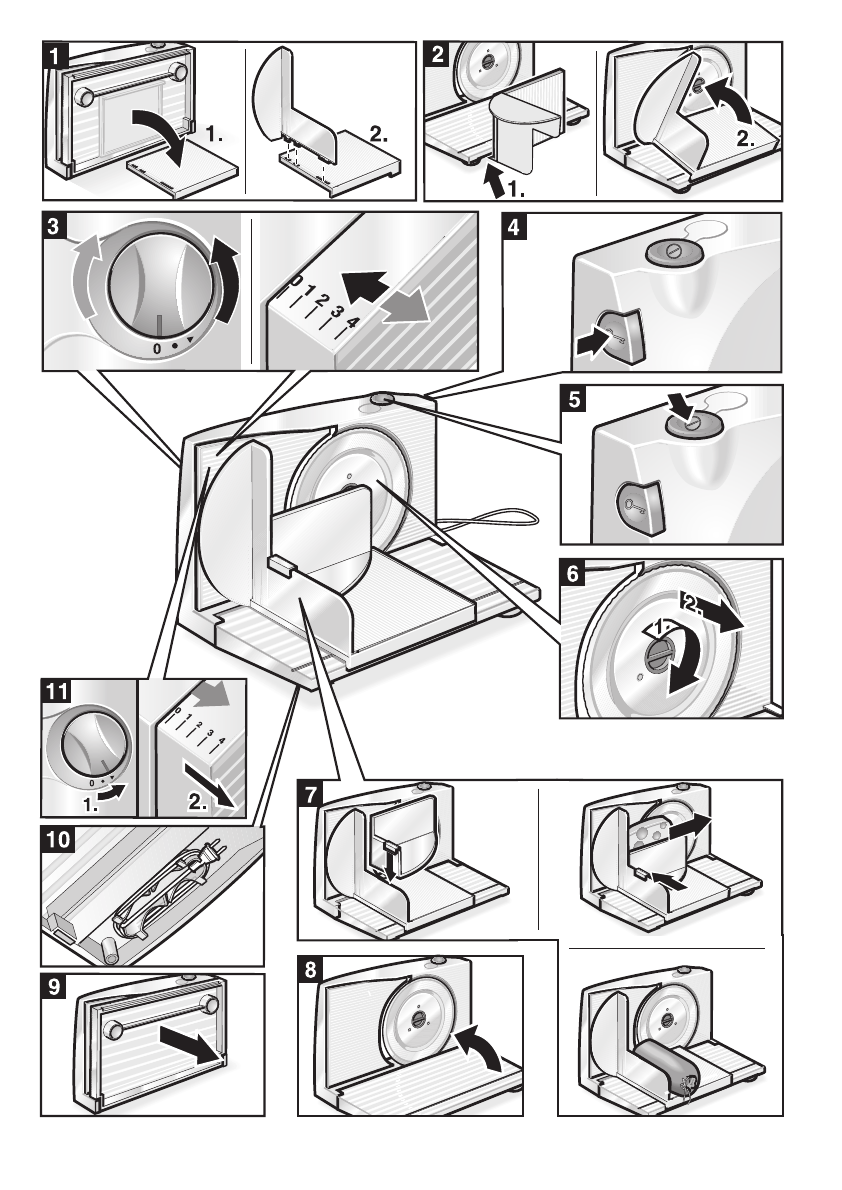 1
1.
2.
2
1.
2.
3
0
0 1 2 3 4
4
5
6
1.
2.
11
0
1.
0 1 2 3 4
2.
10
7
9
8