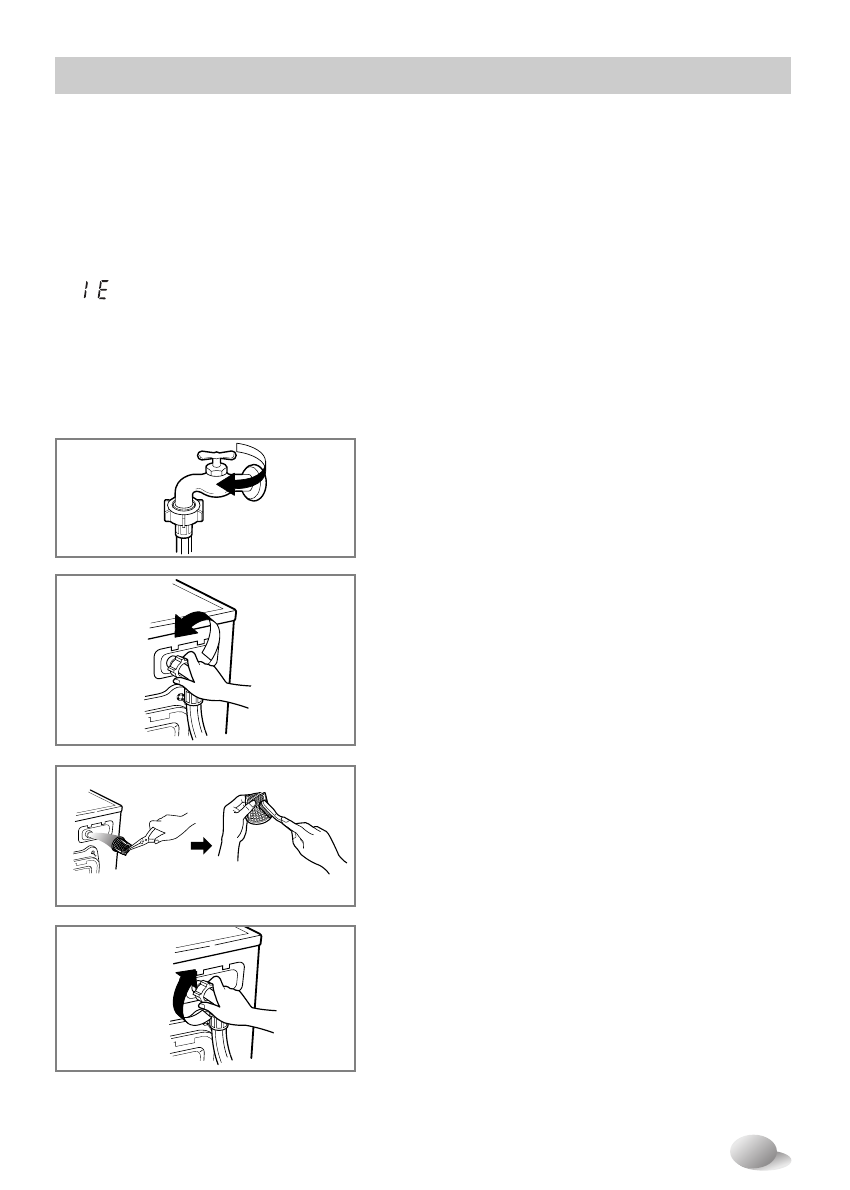 IE