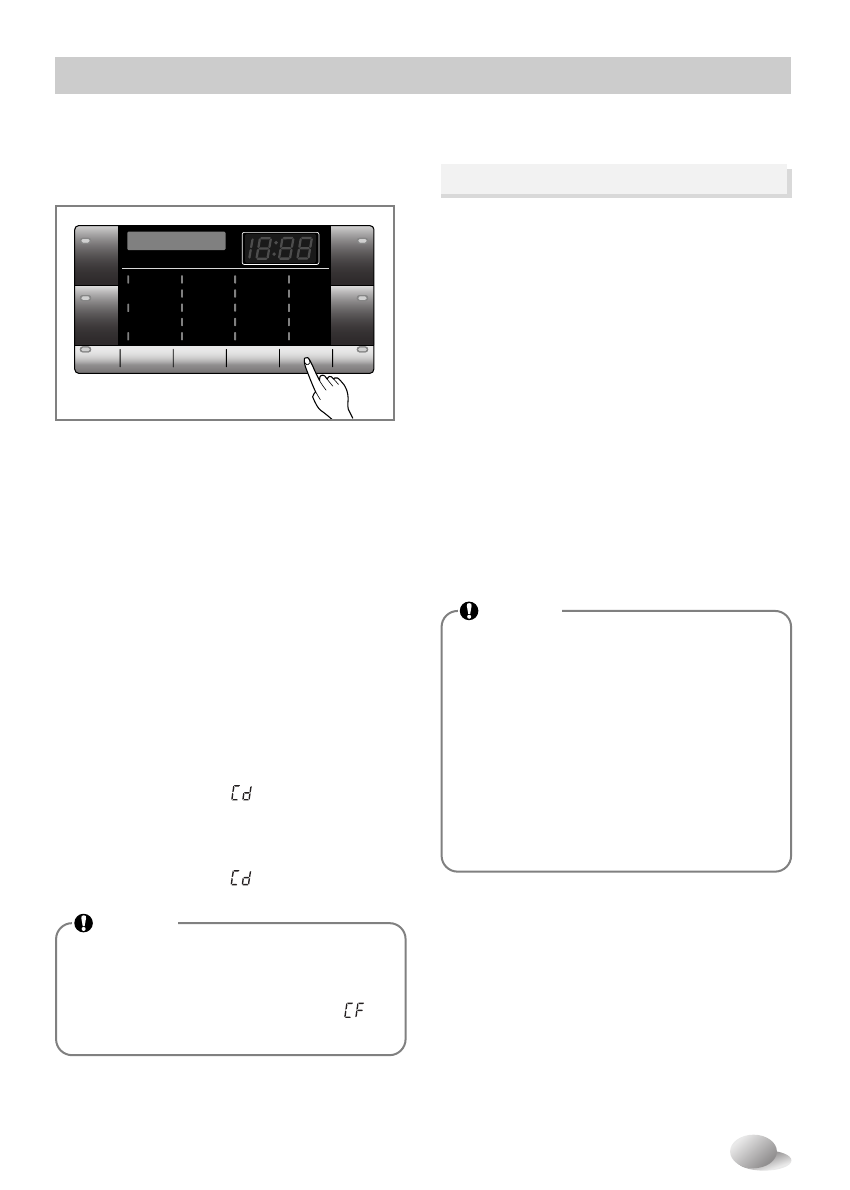 18:88

Cd

Cd

CF