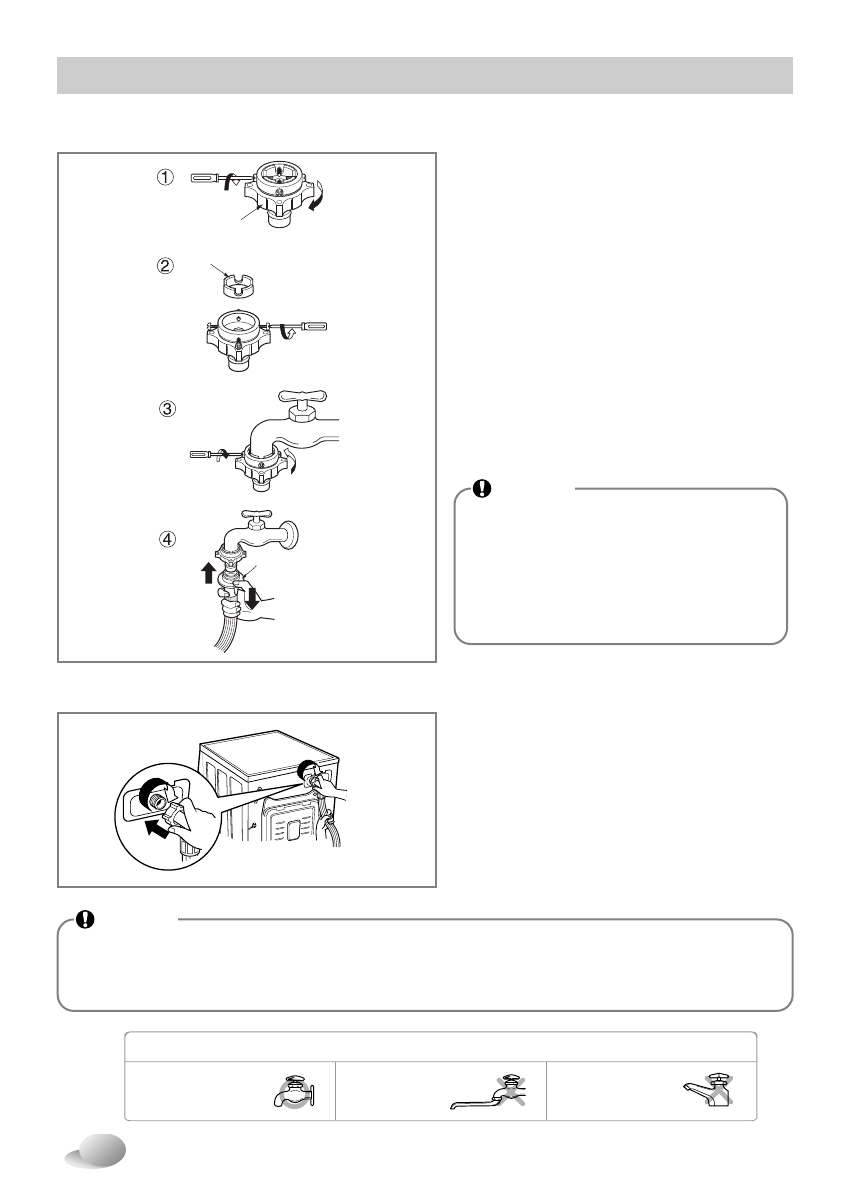 ①

②

③

④