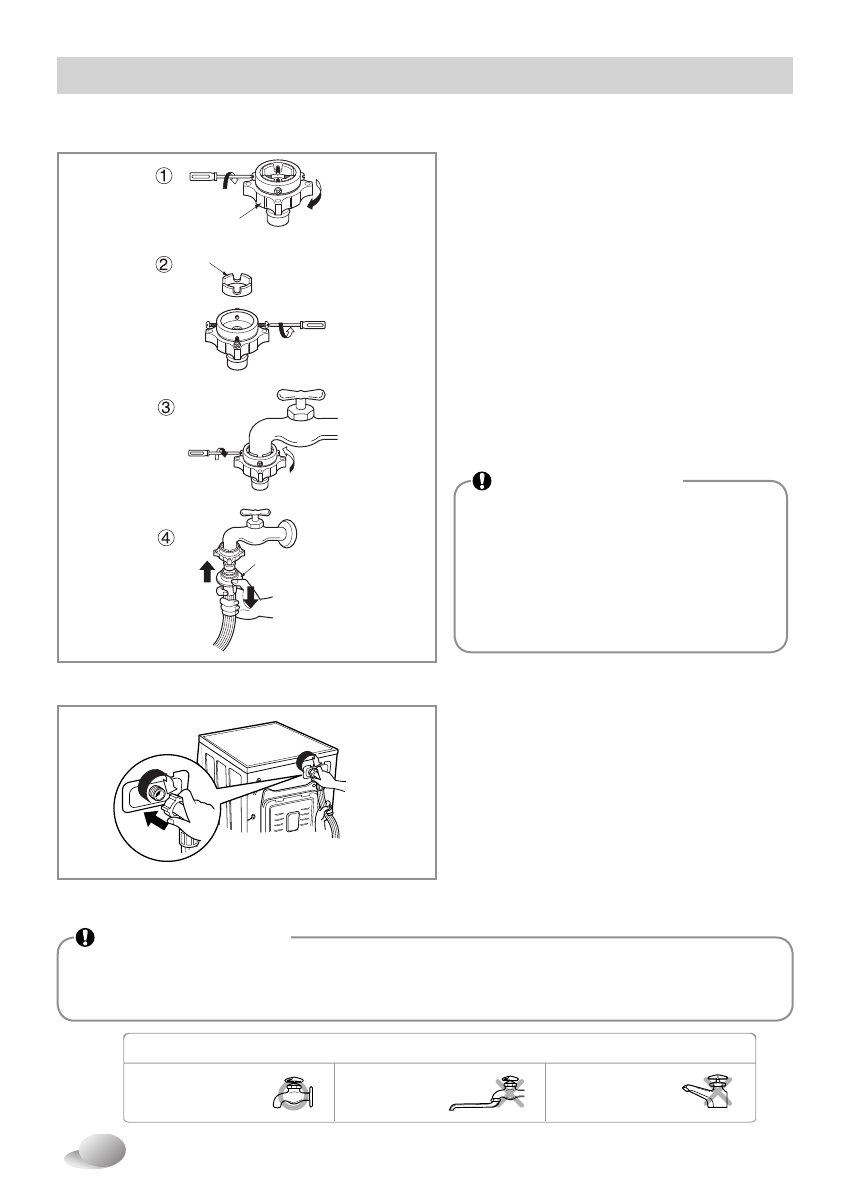 ①

②

③

④