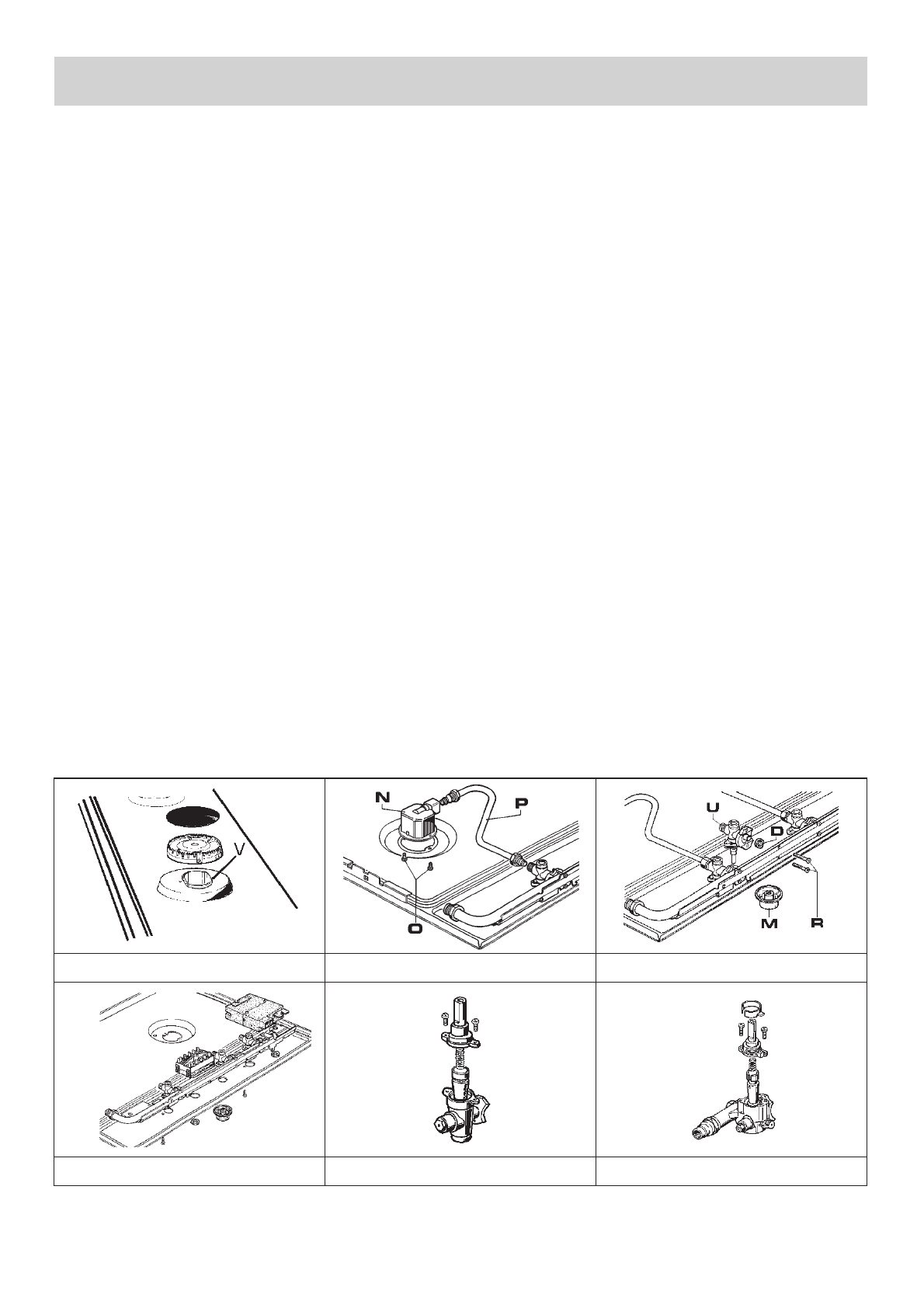 V

N

P

O

U

D

M

R