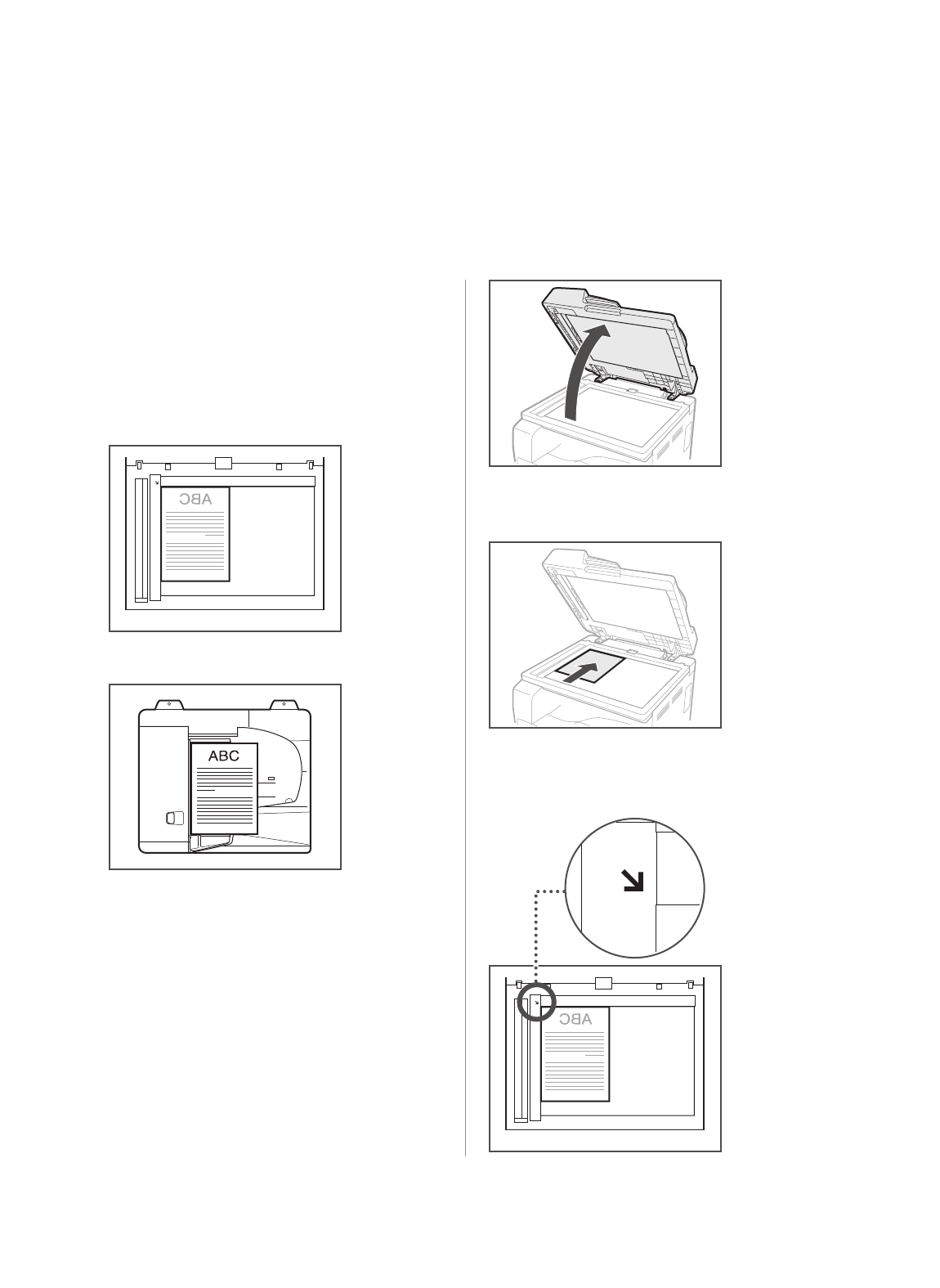 ABC

ABC

ABC