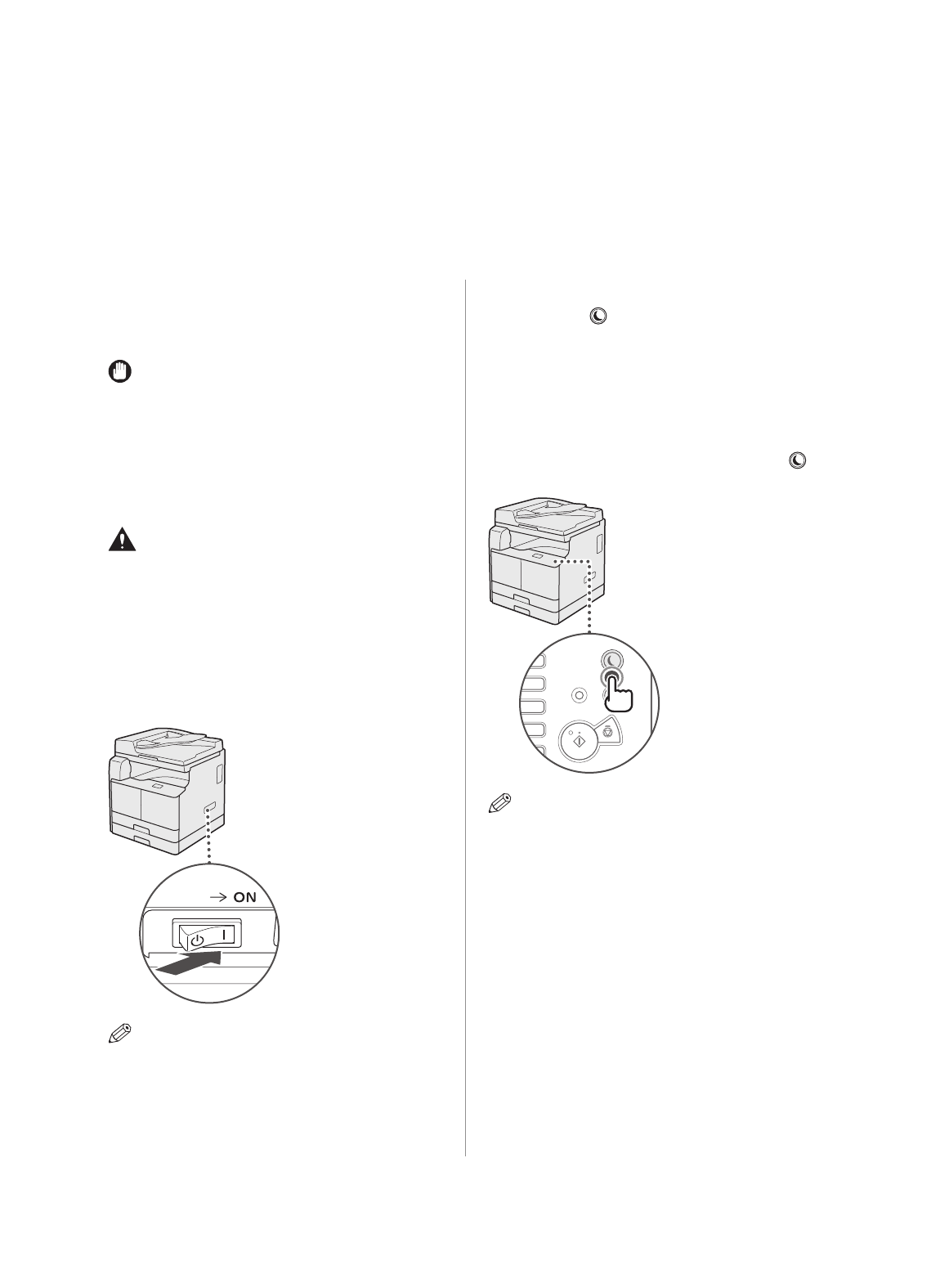 → ON