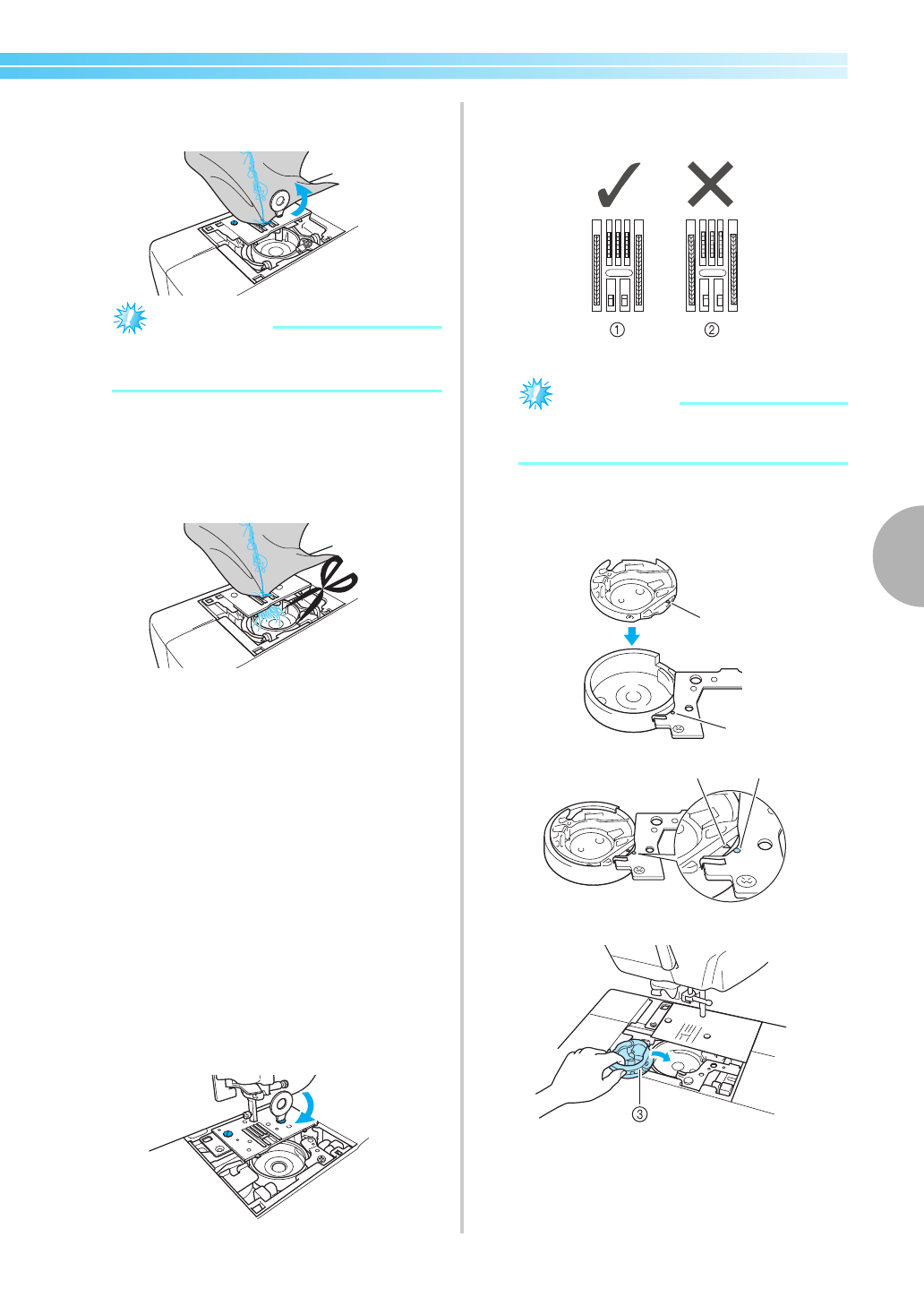 ①
②
③