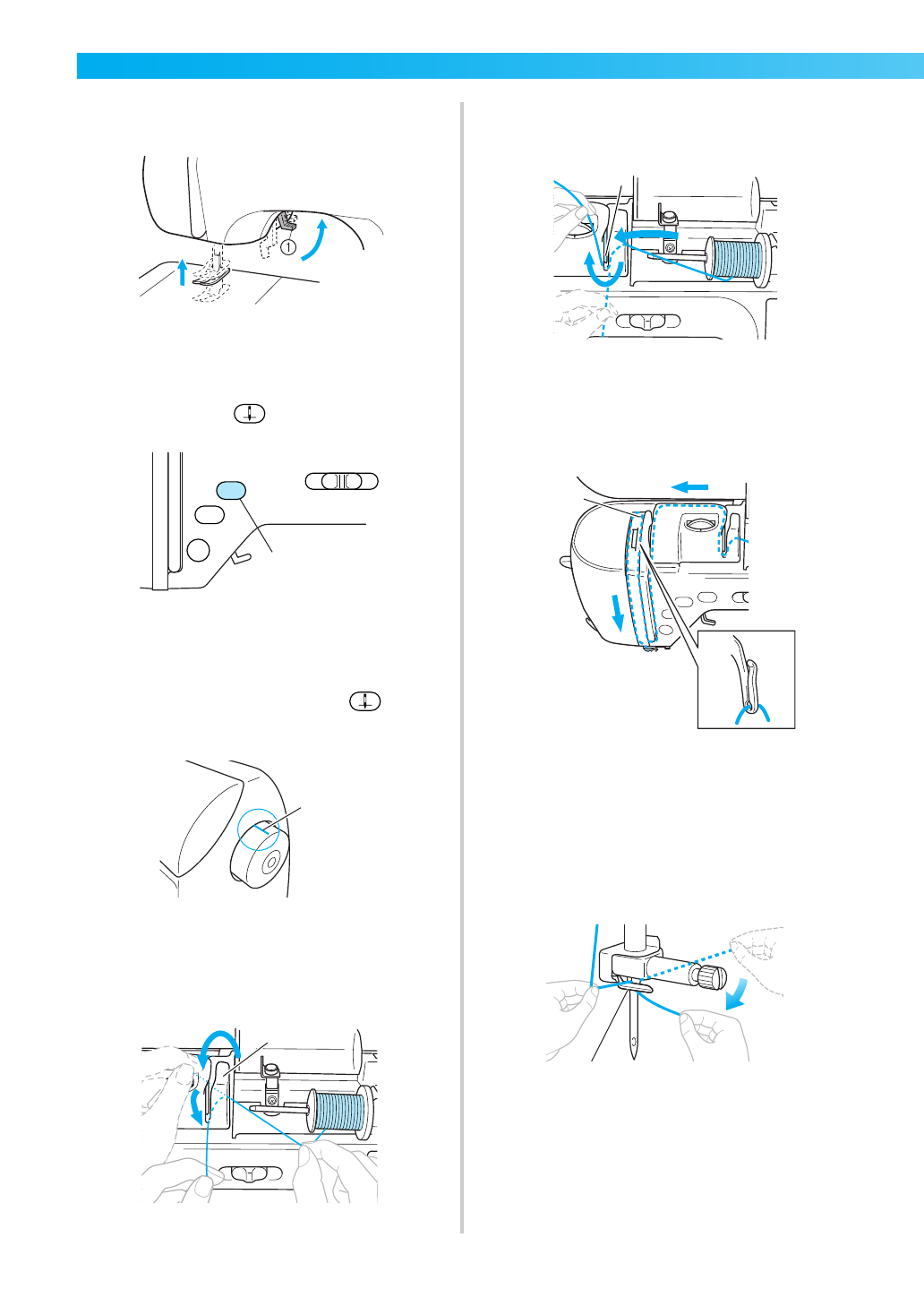 ①