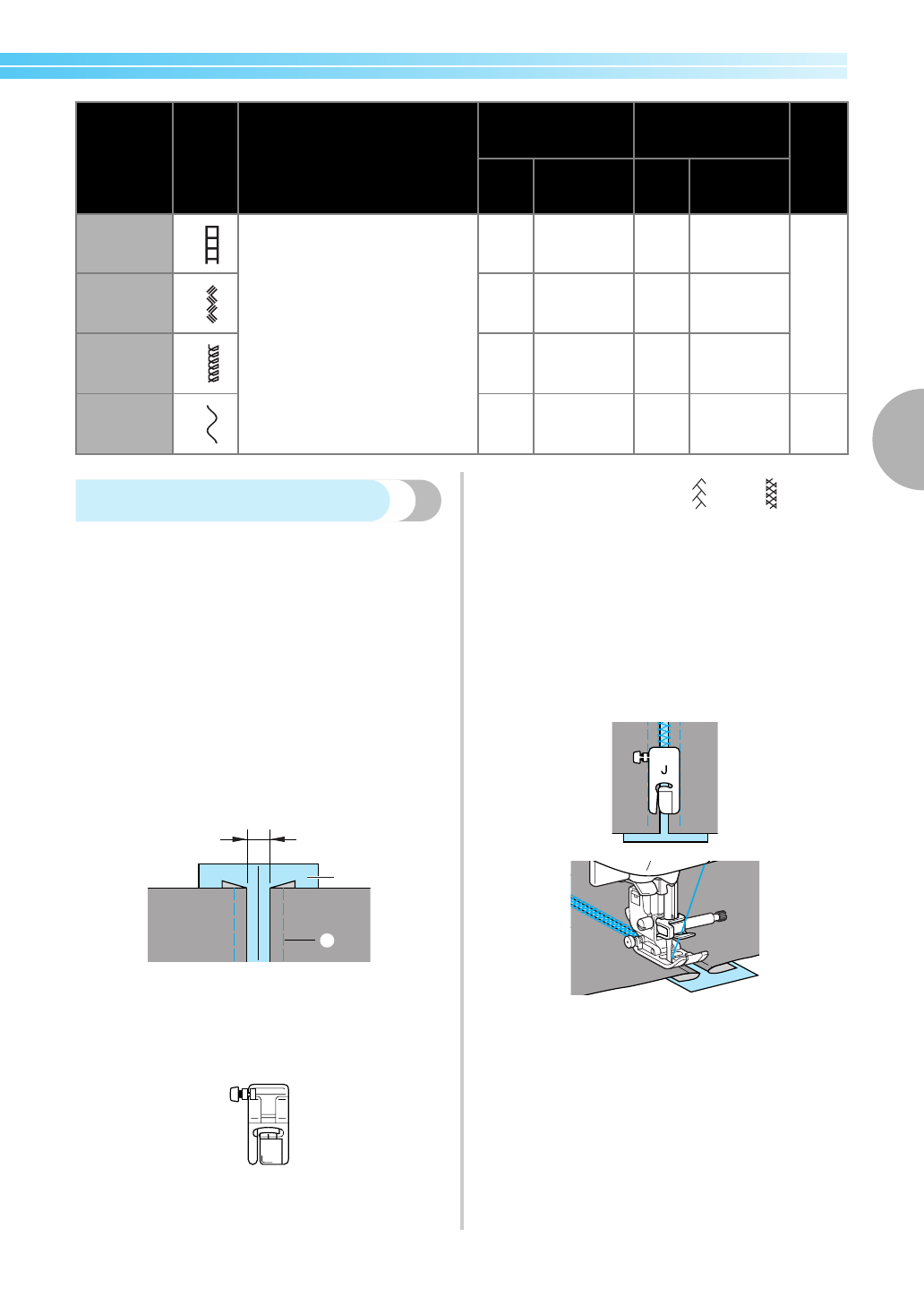 J