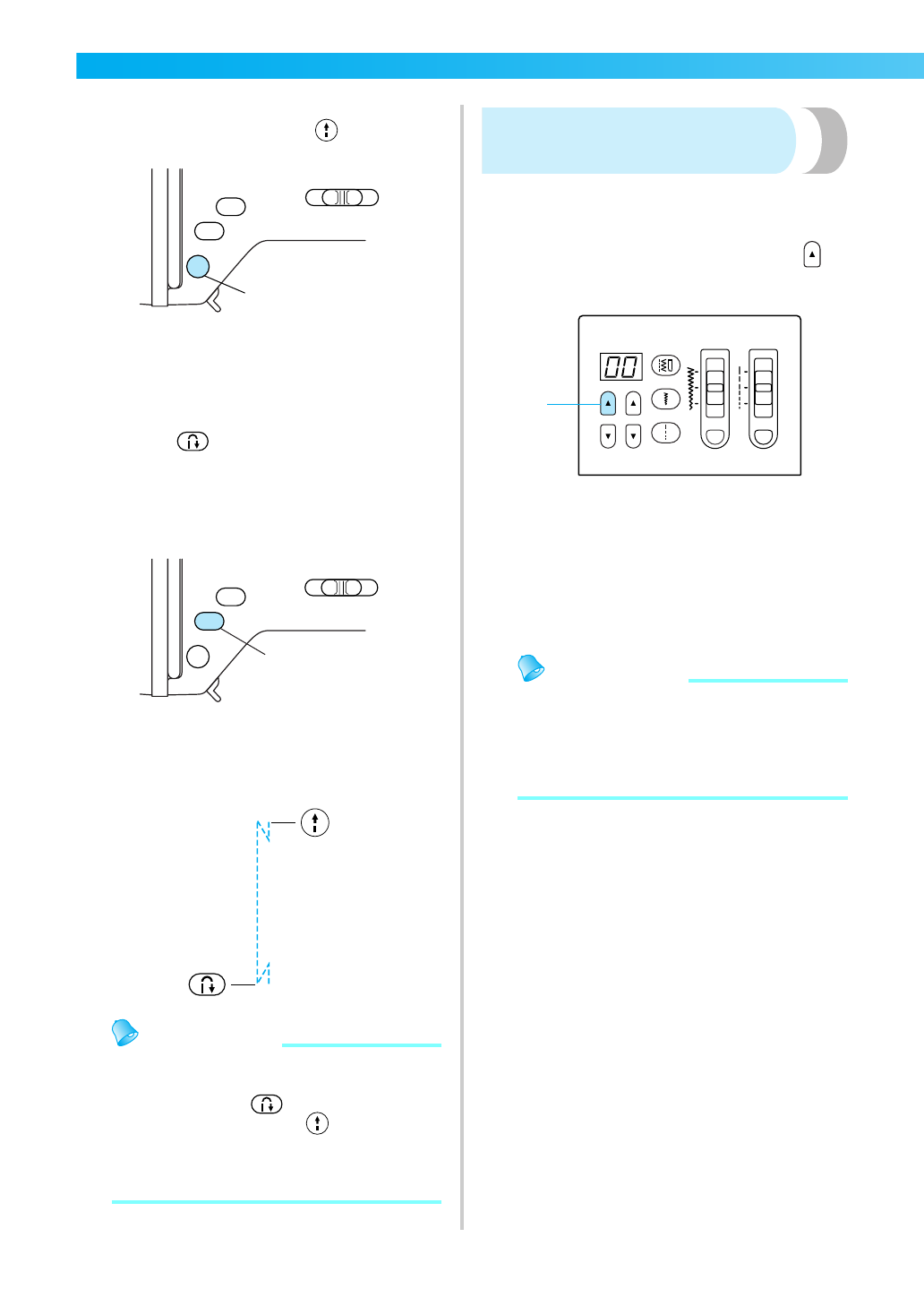 00