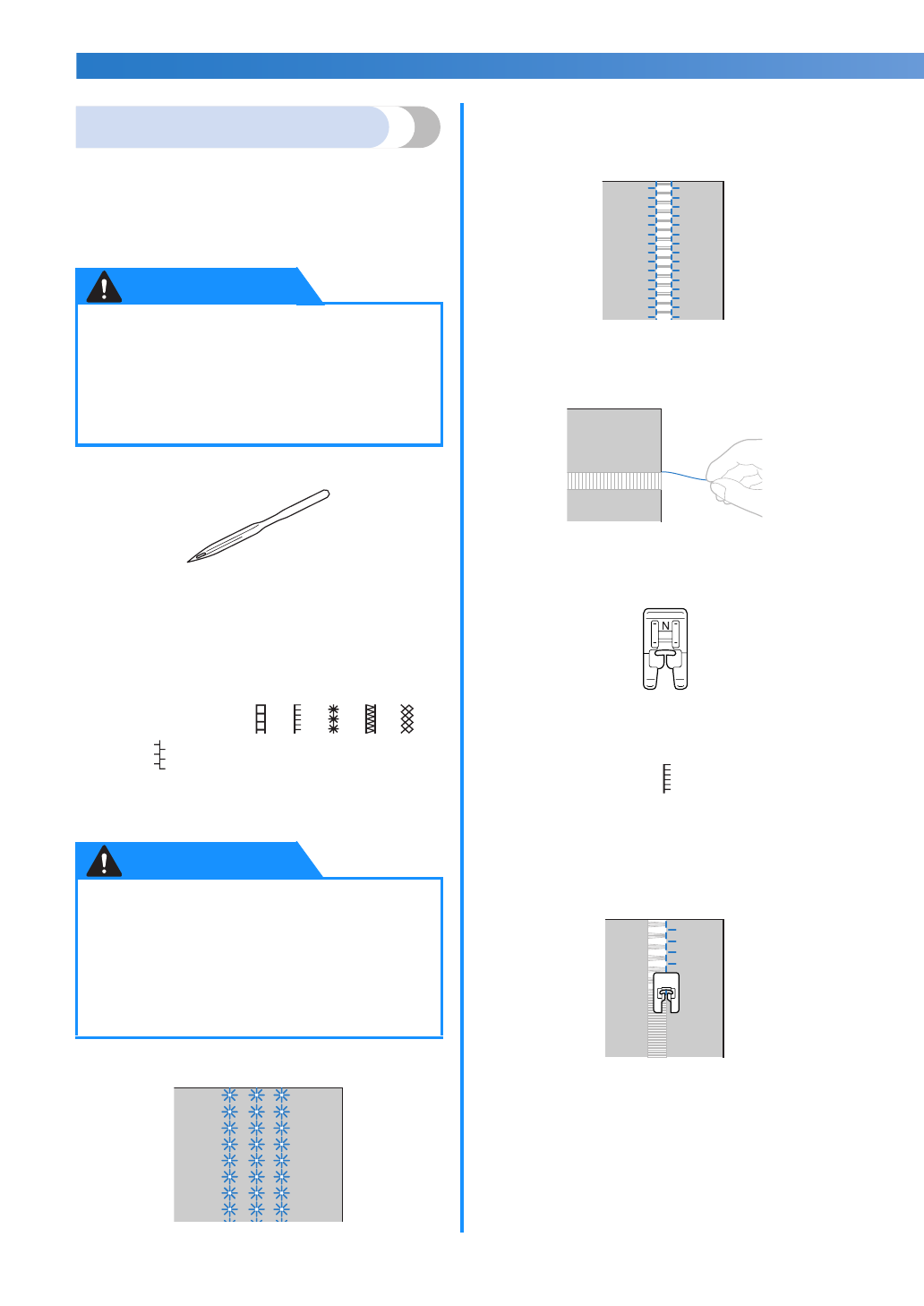 N