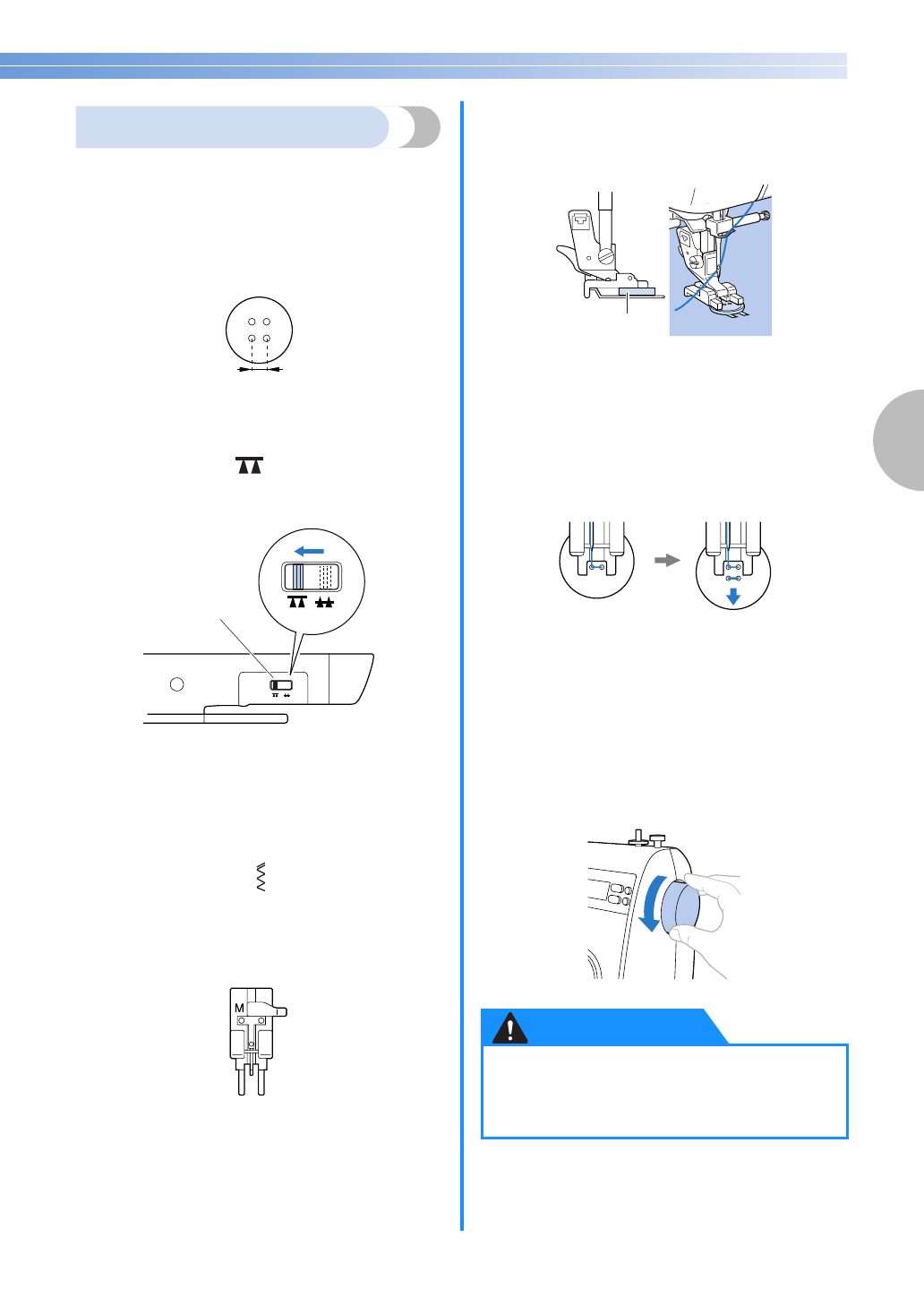 M