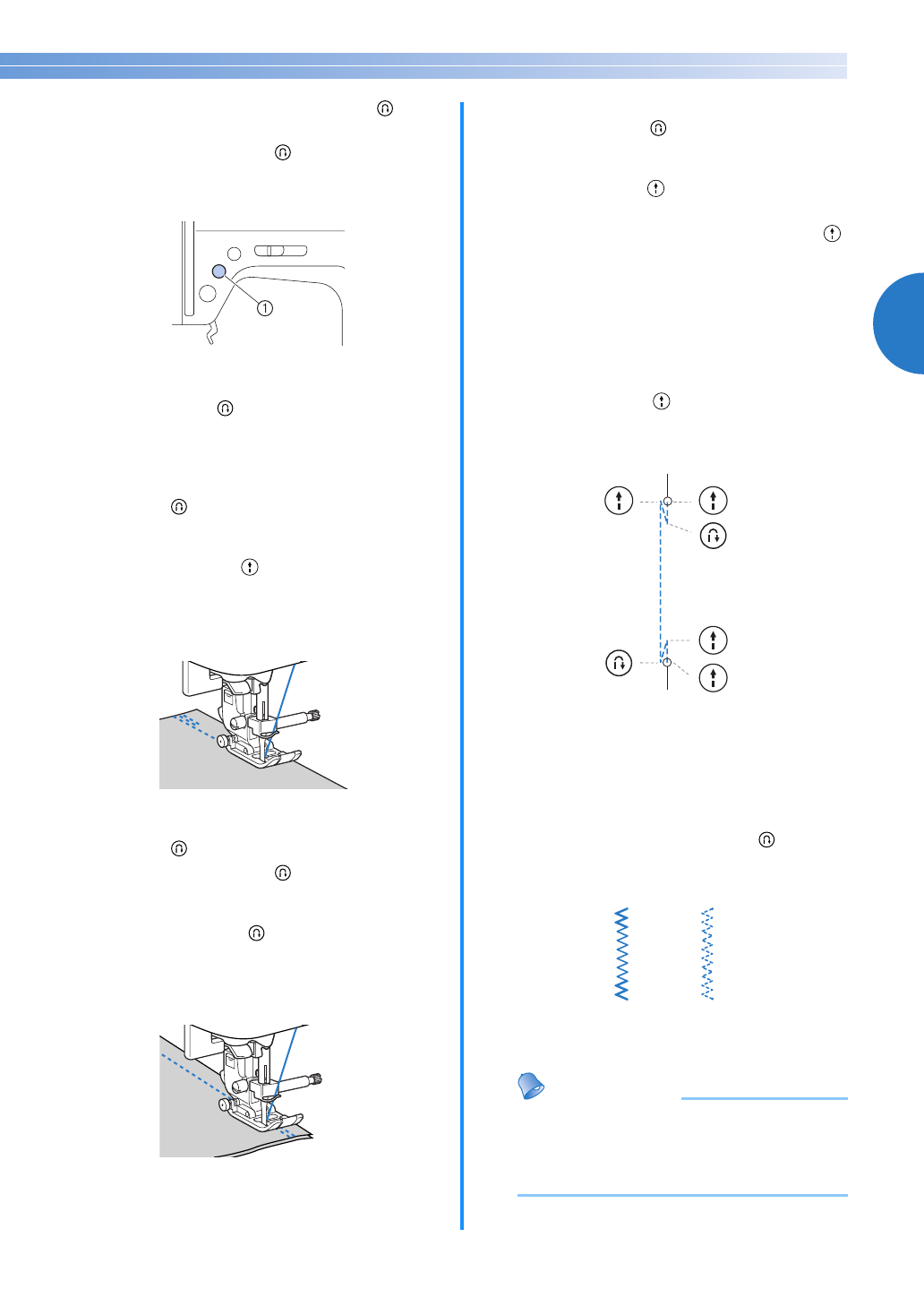 ①