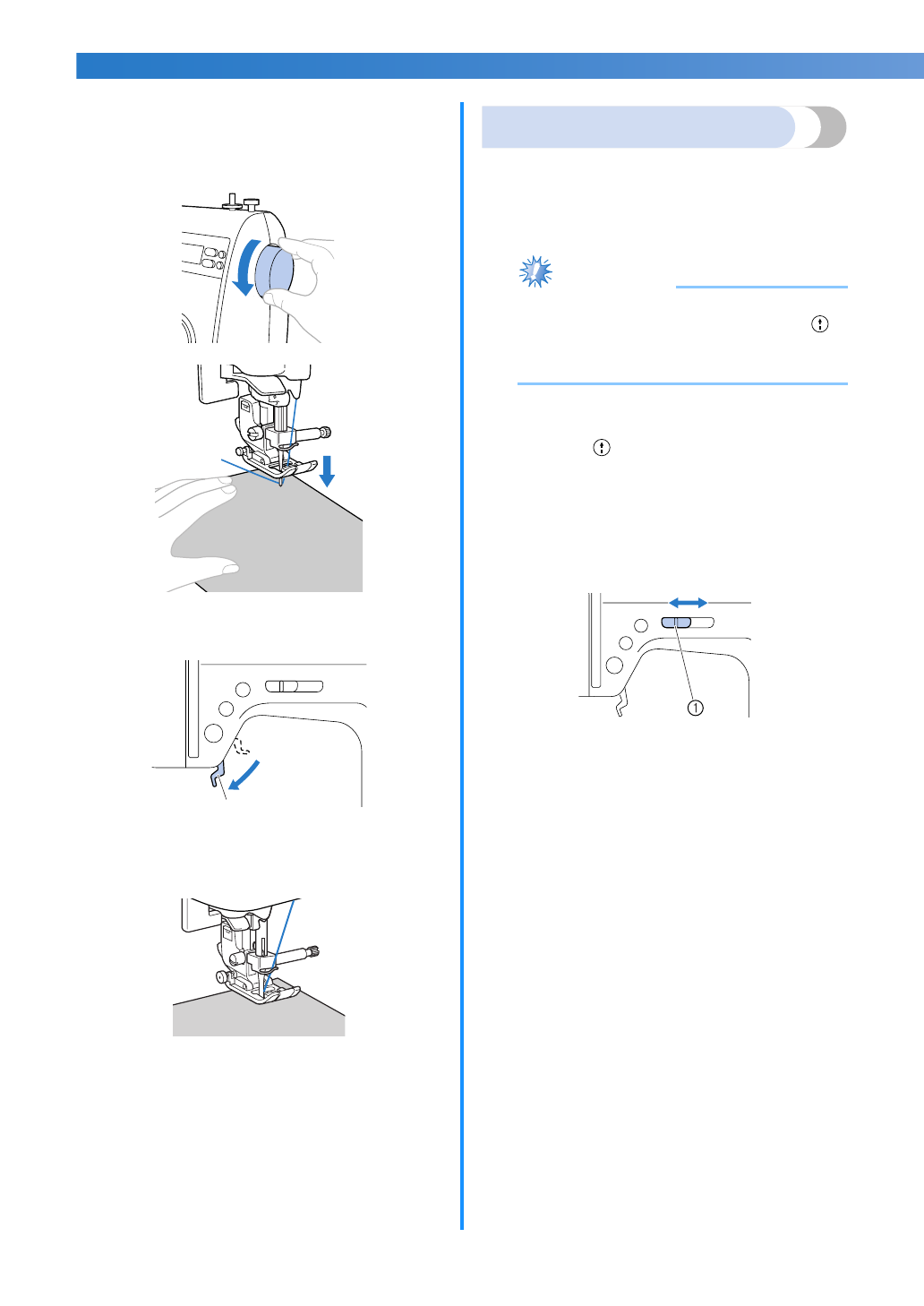 ①