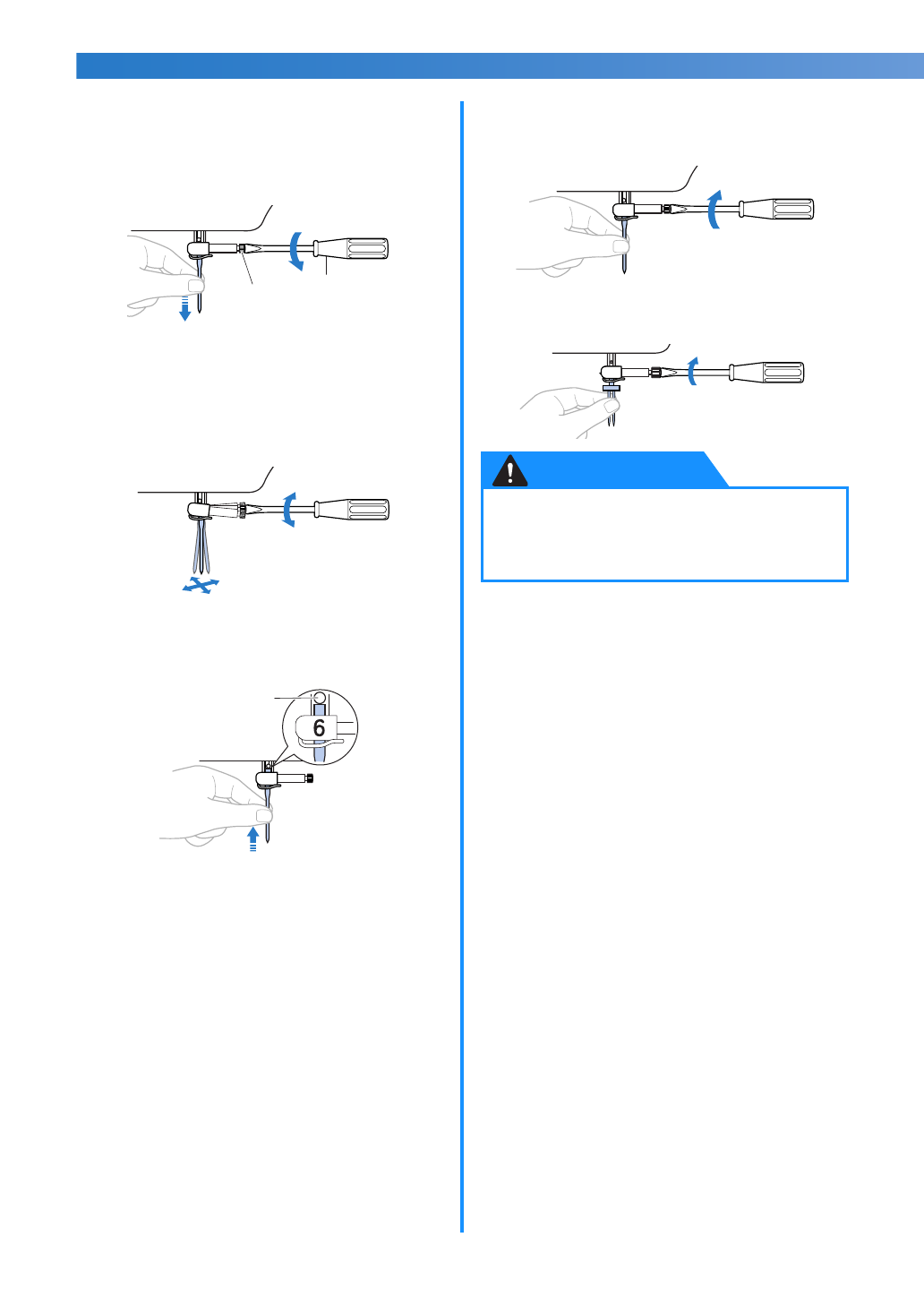 6