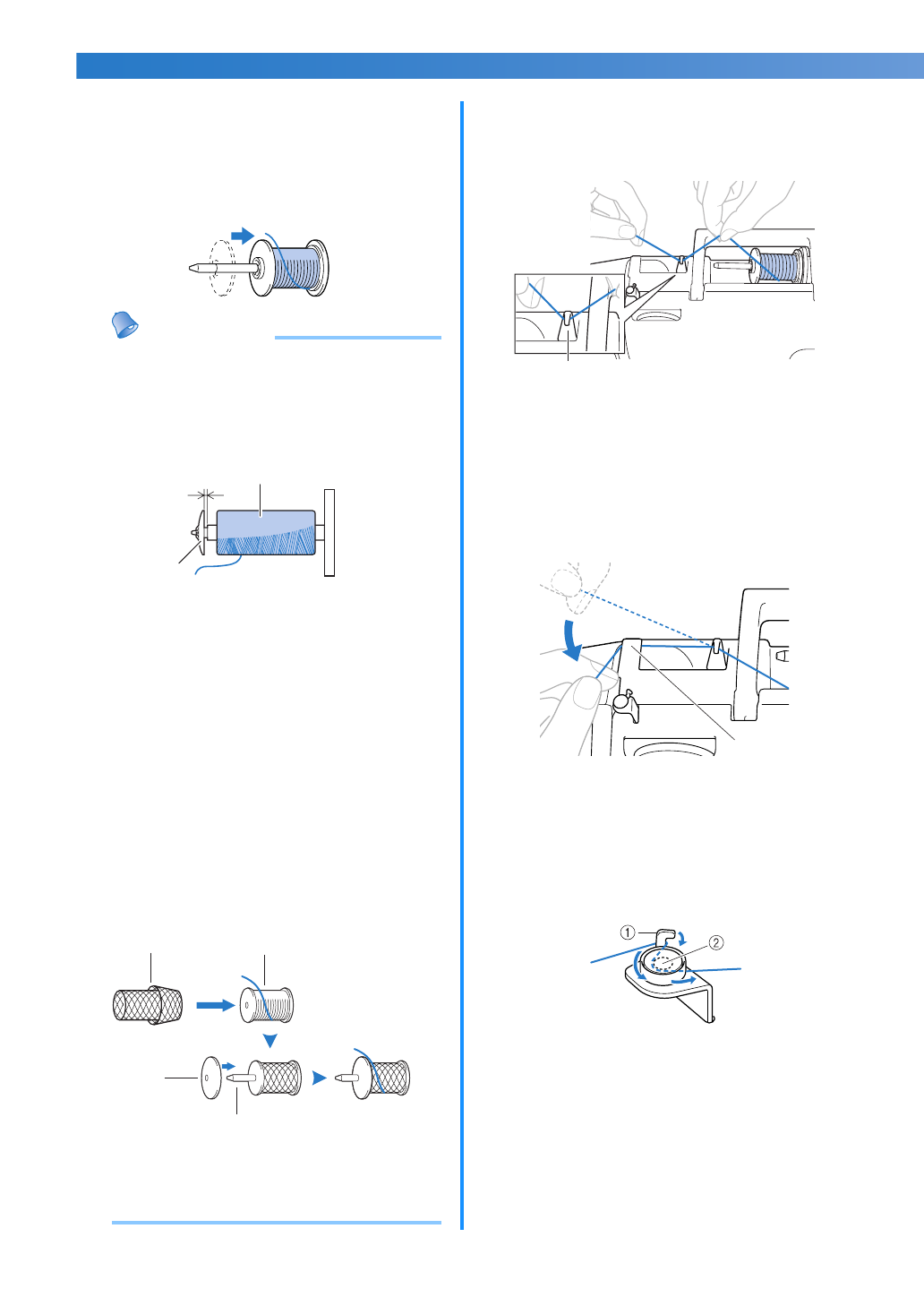 ①

②