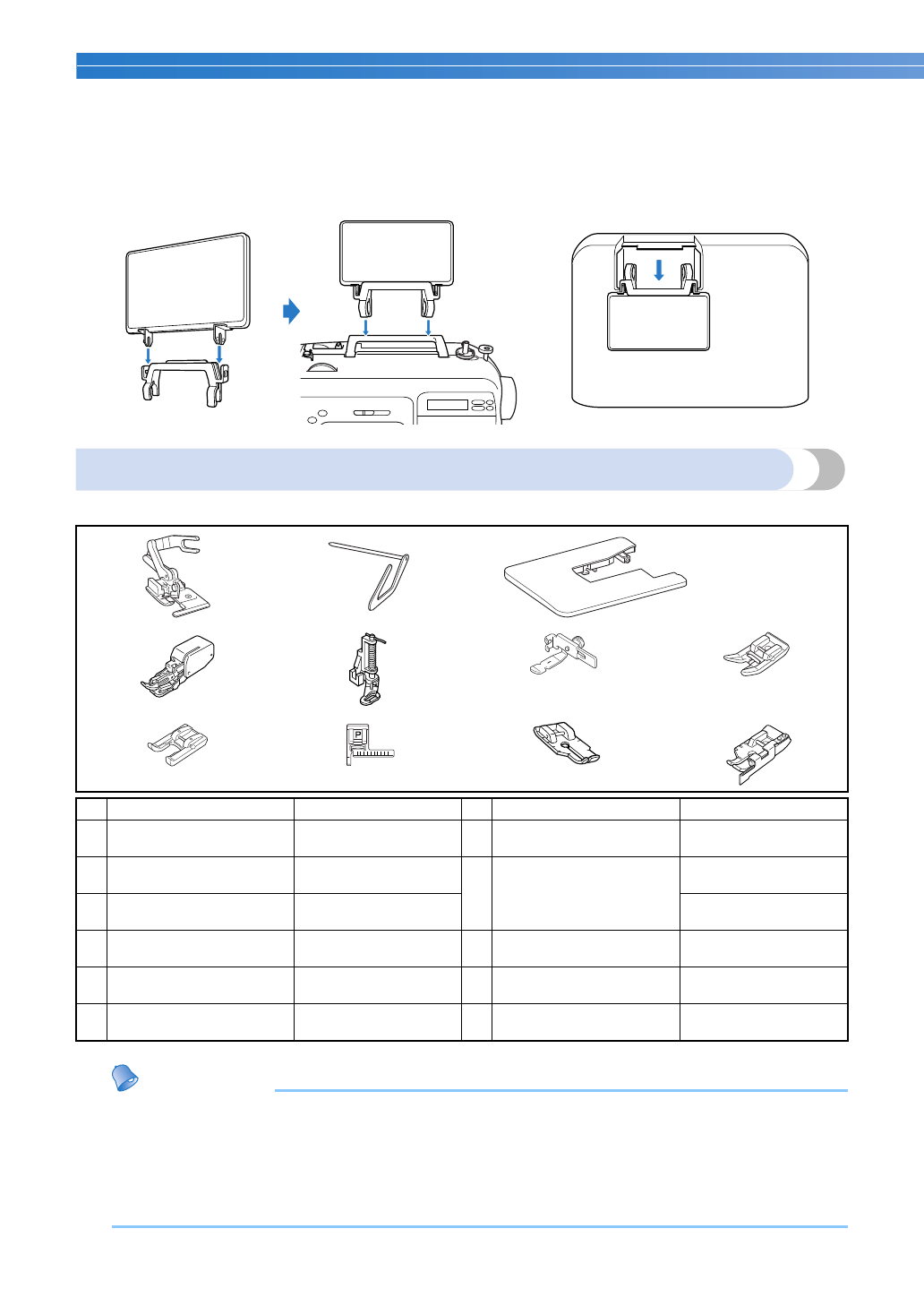 P