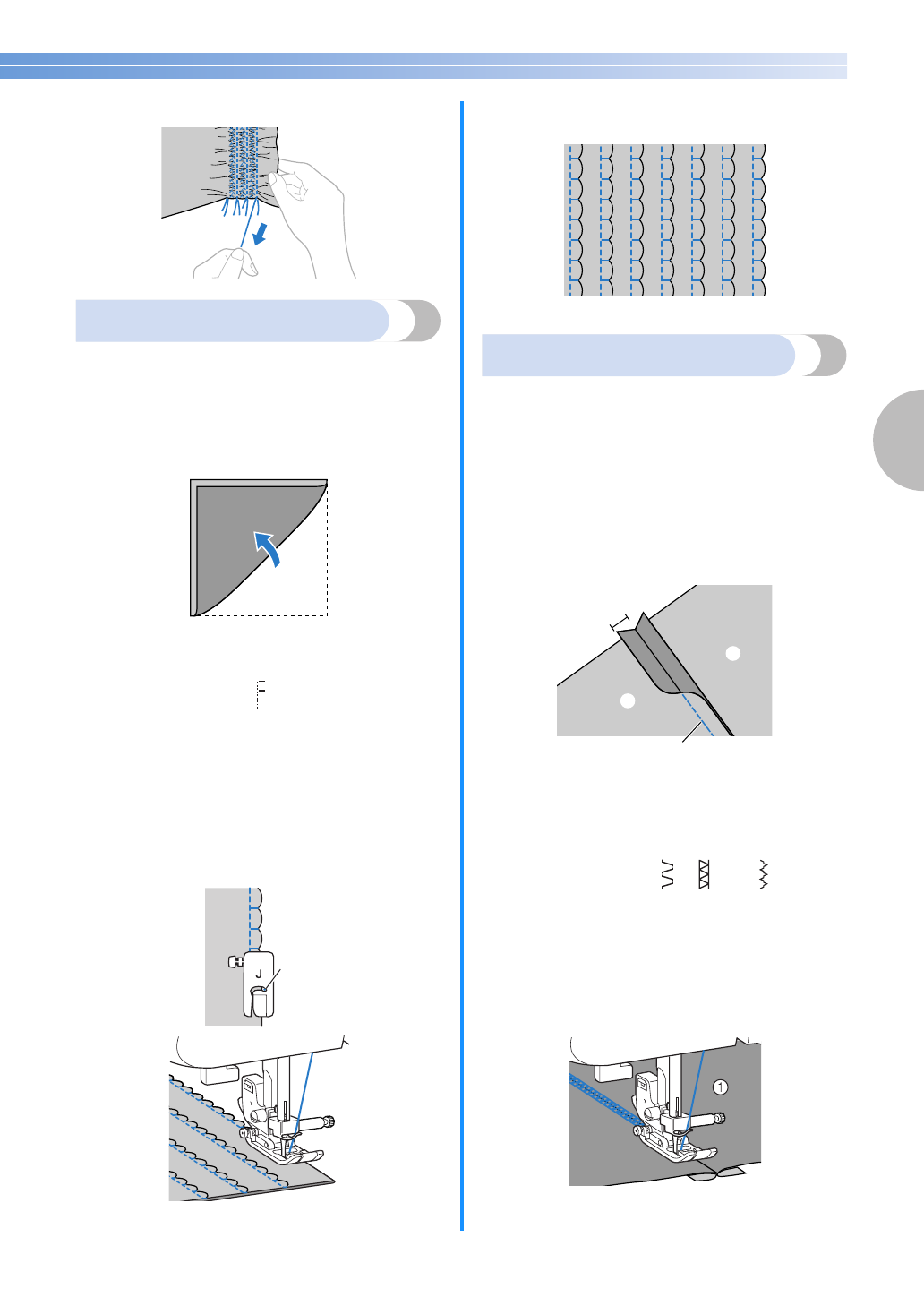 J

①