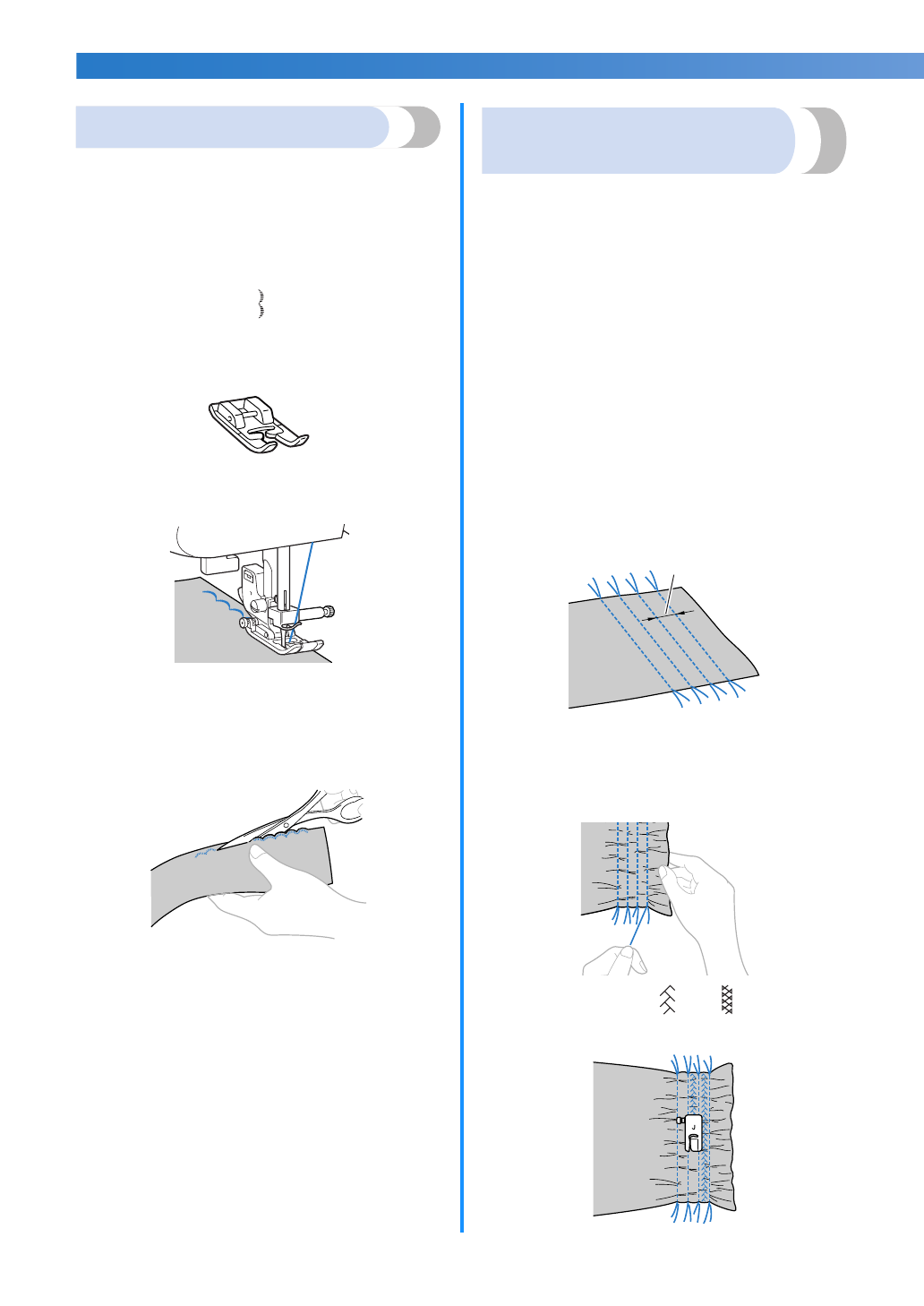 J