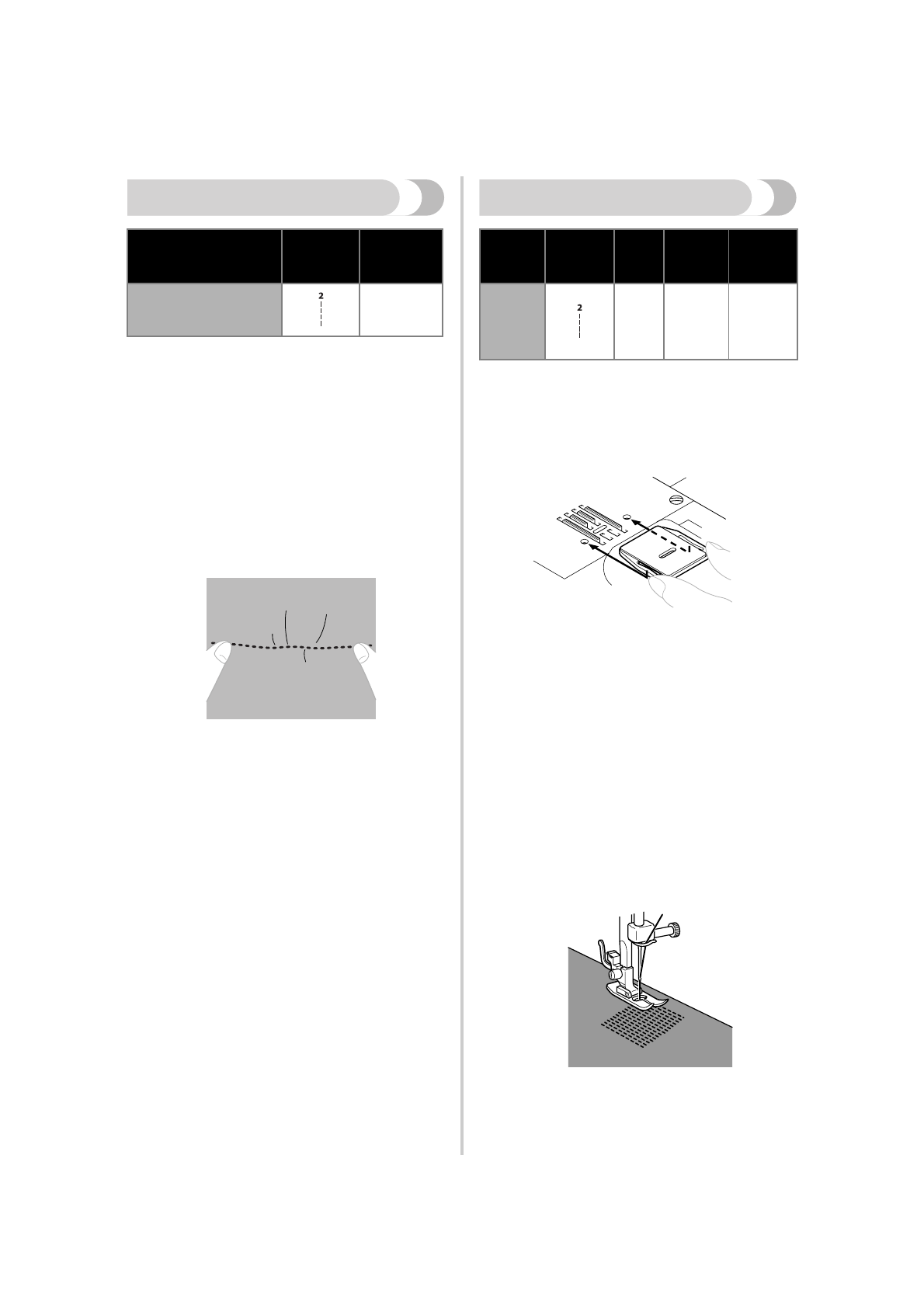 2

2