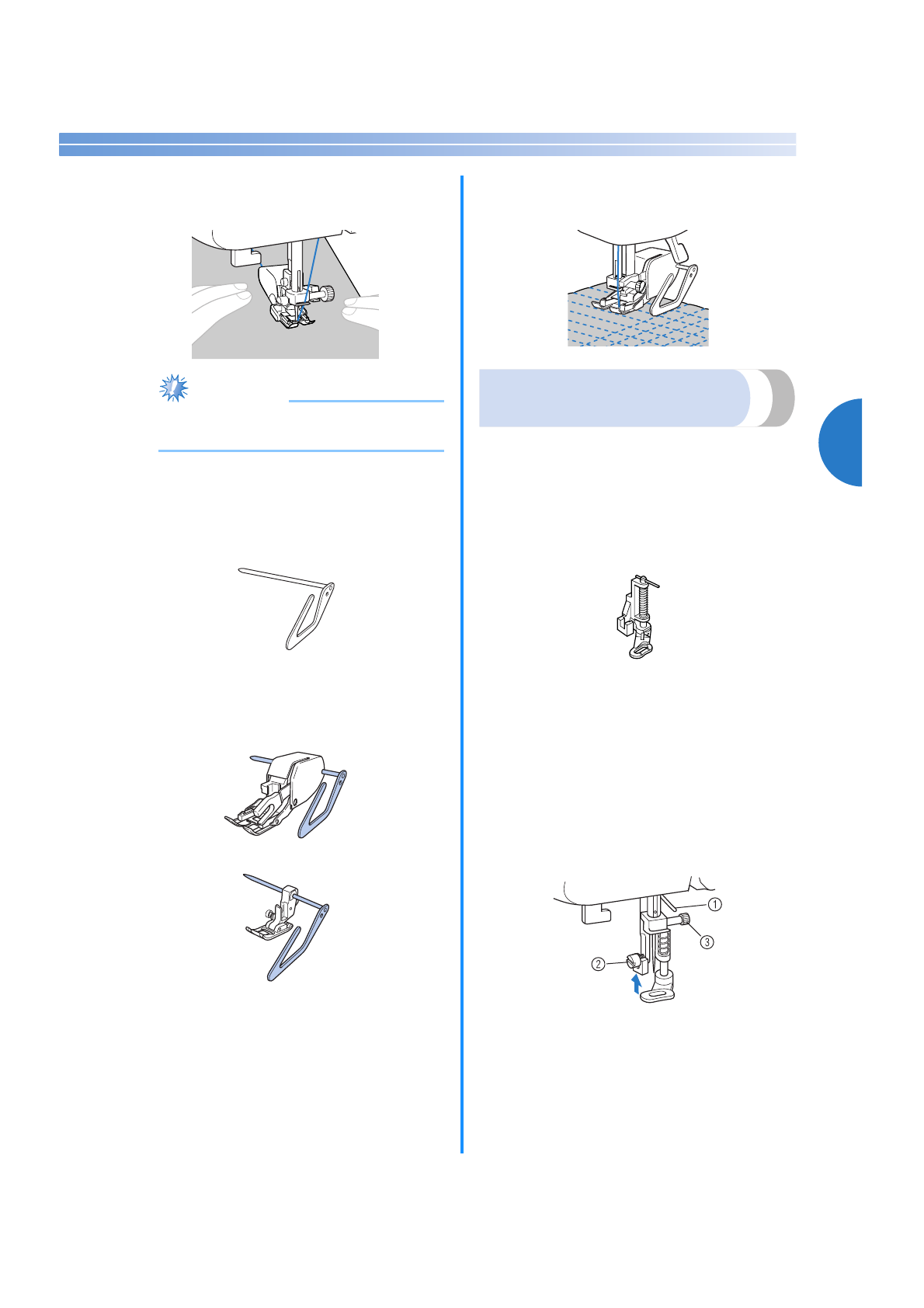 ①

③

②