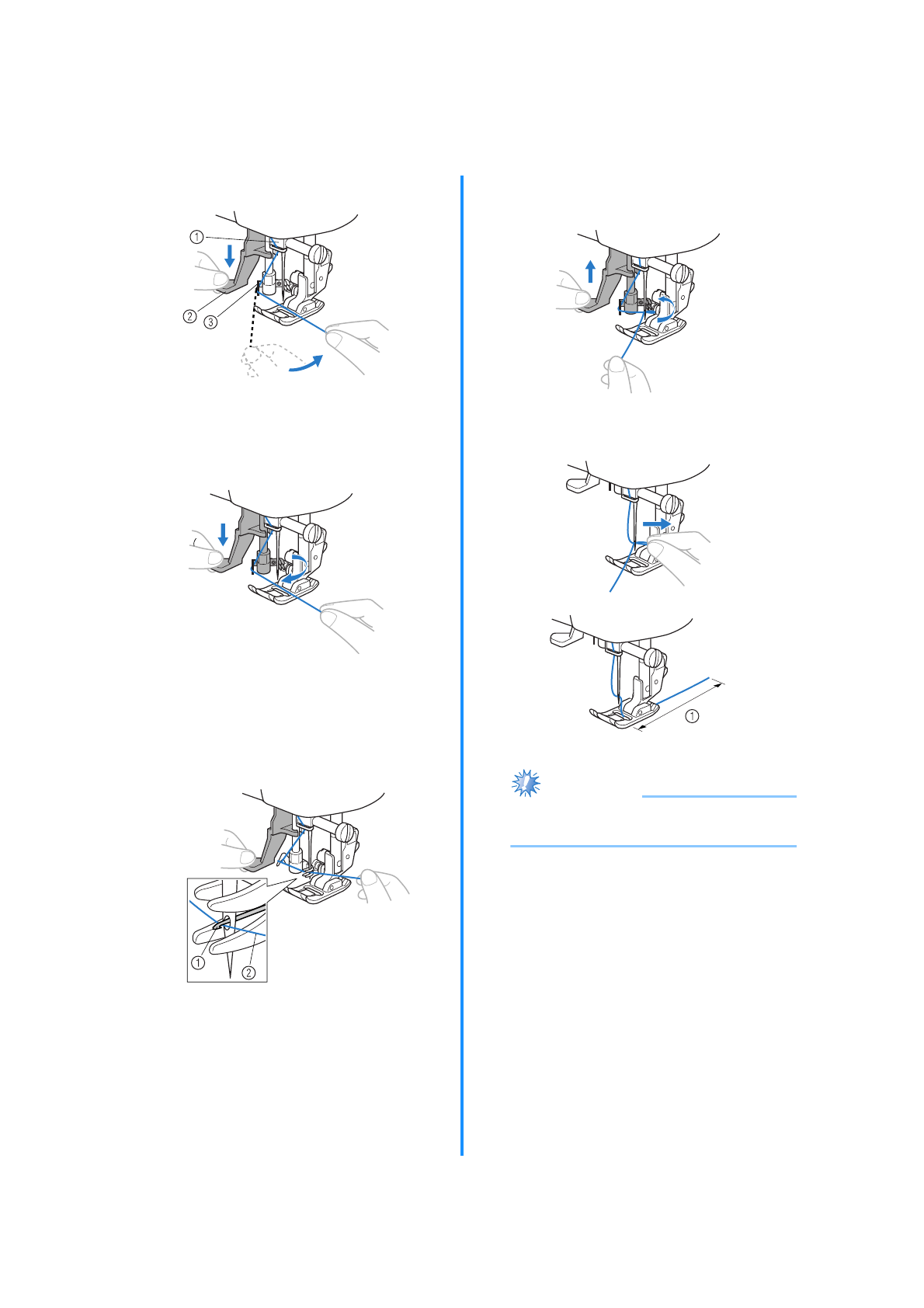 ①
②
③

①
②

①