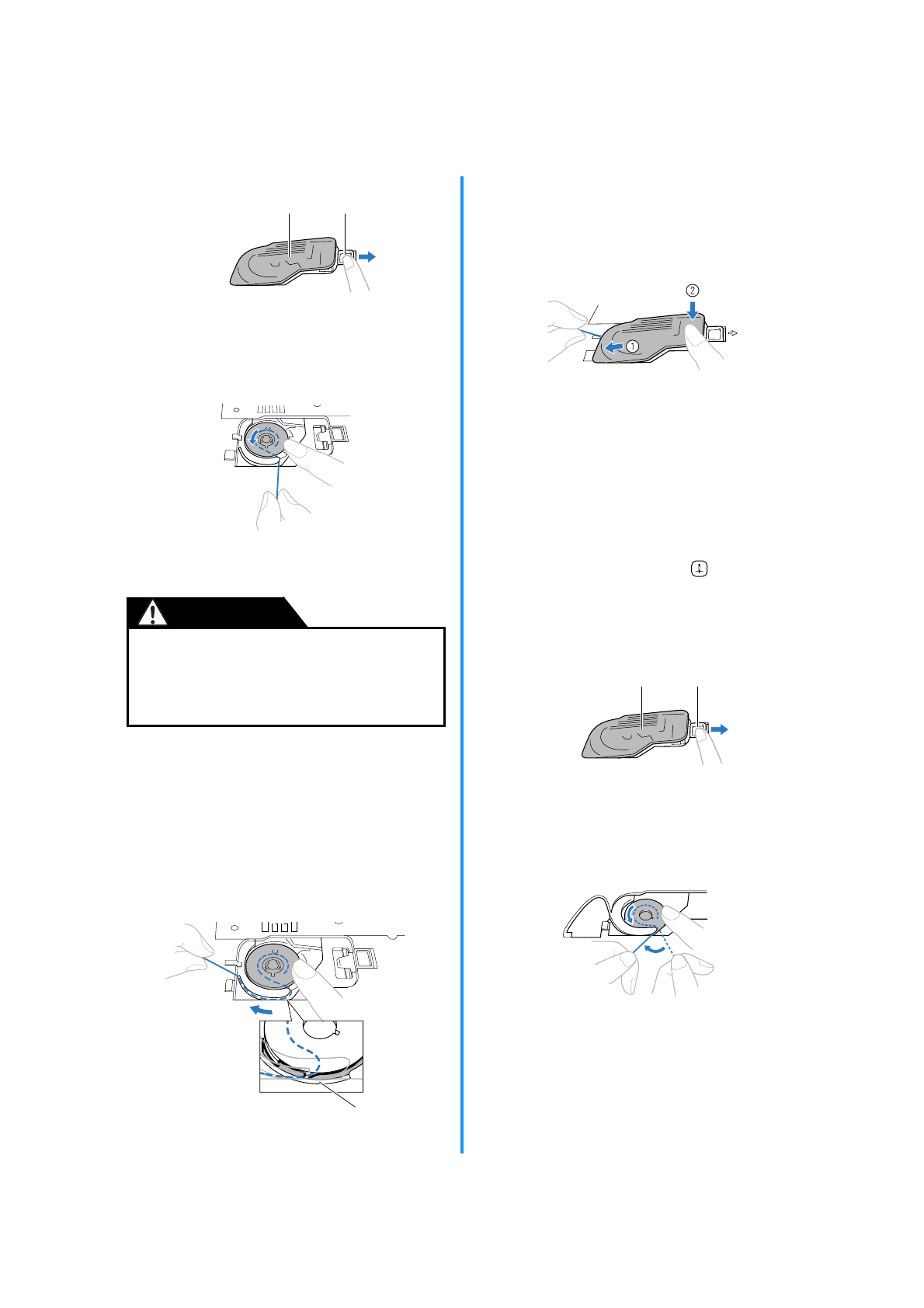 ②

①