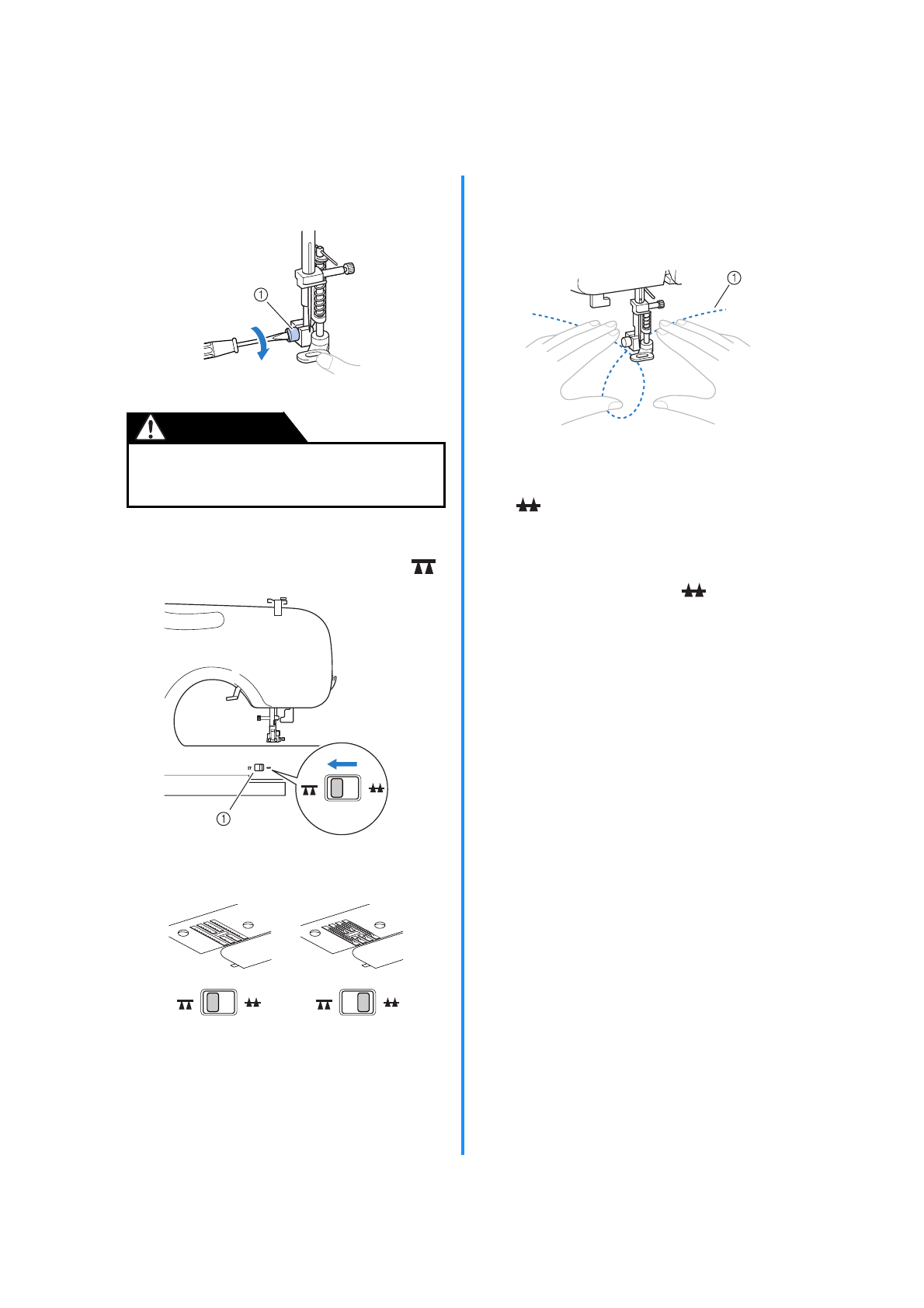 ①

①

①