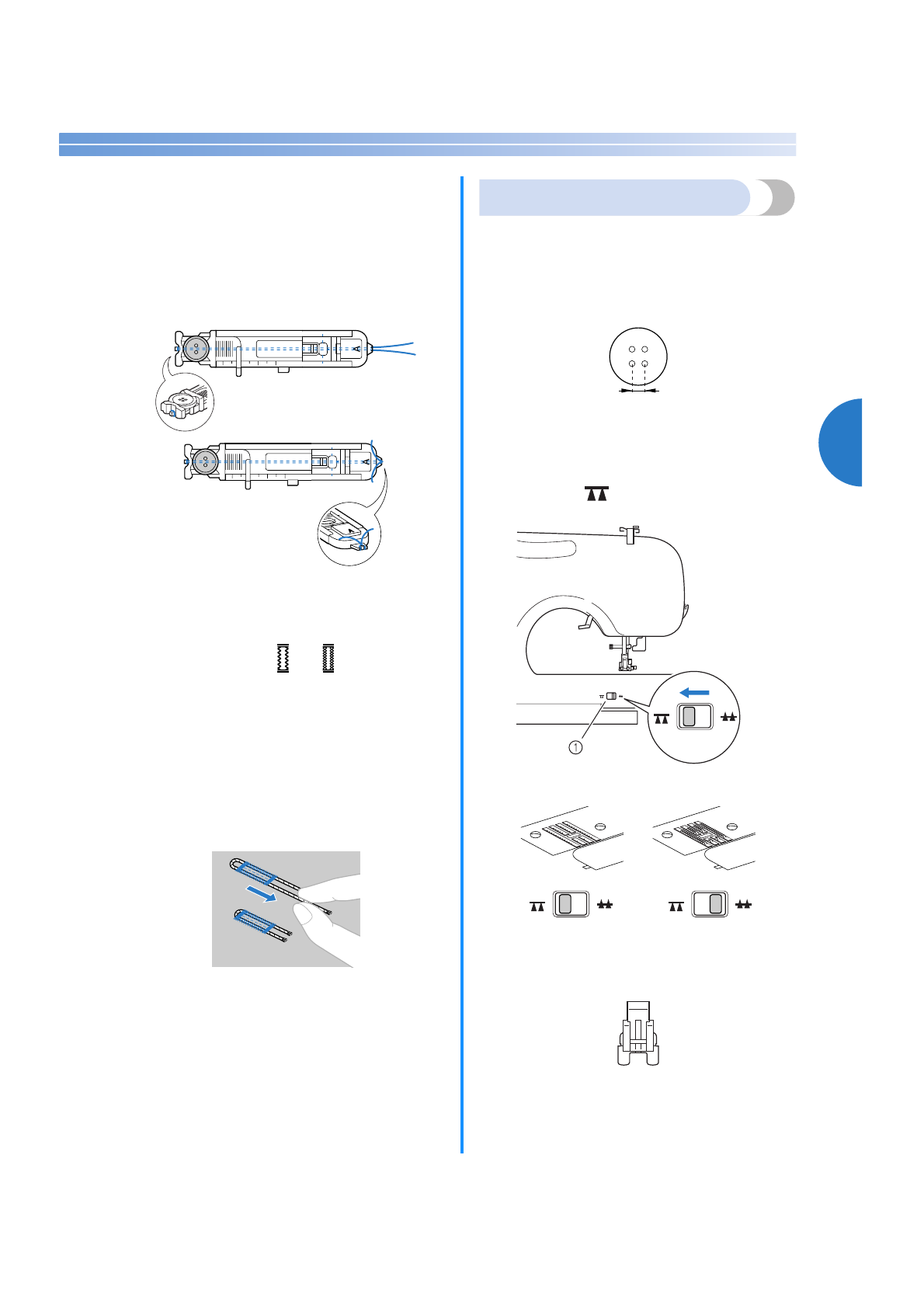 ①