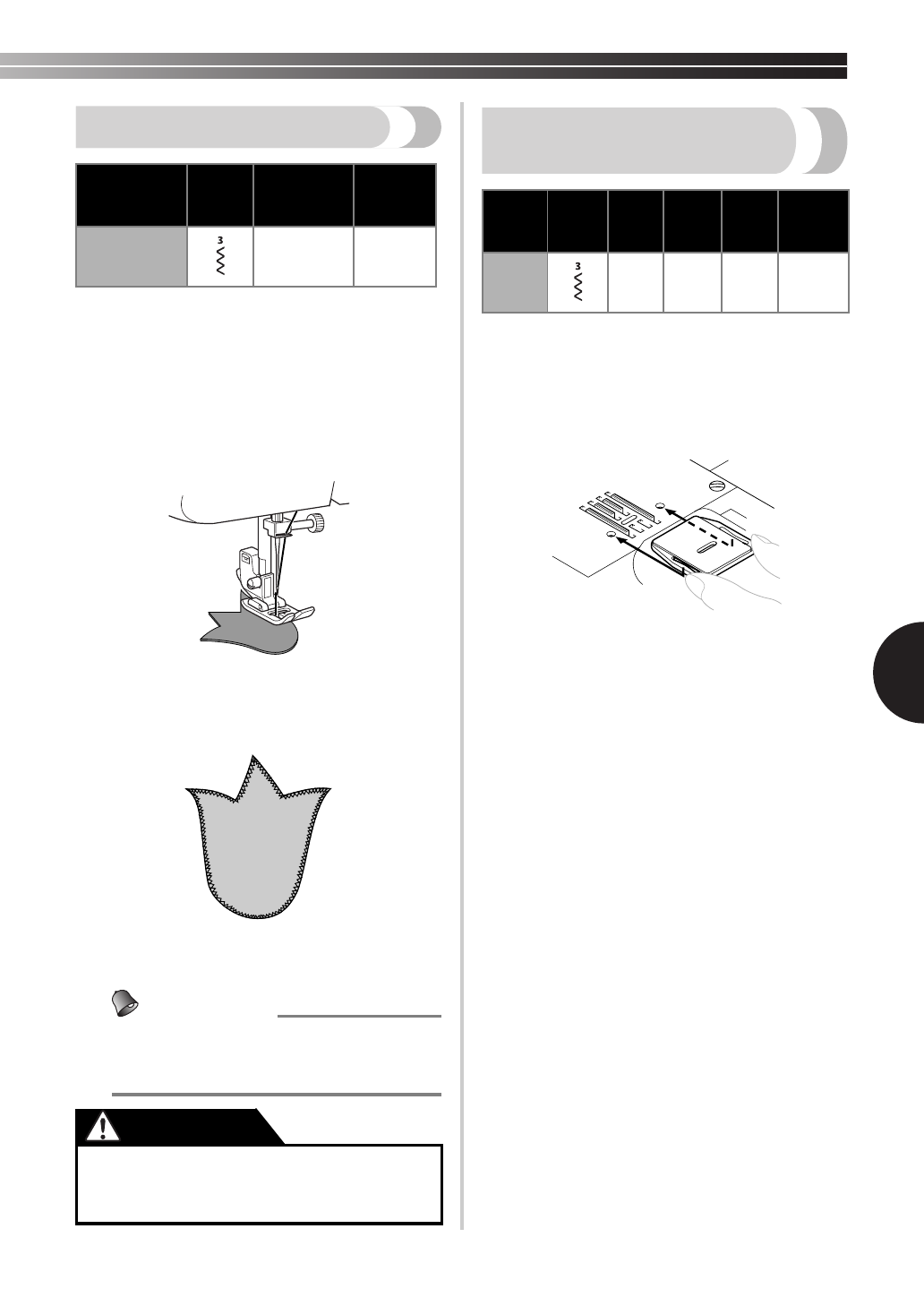 3

3