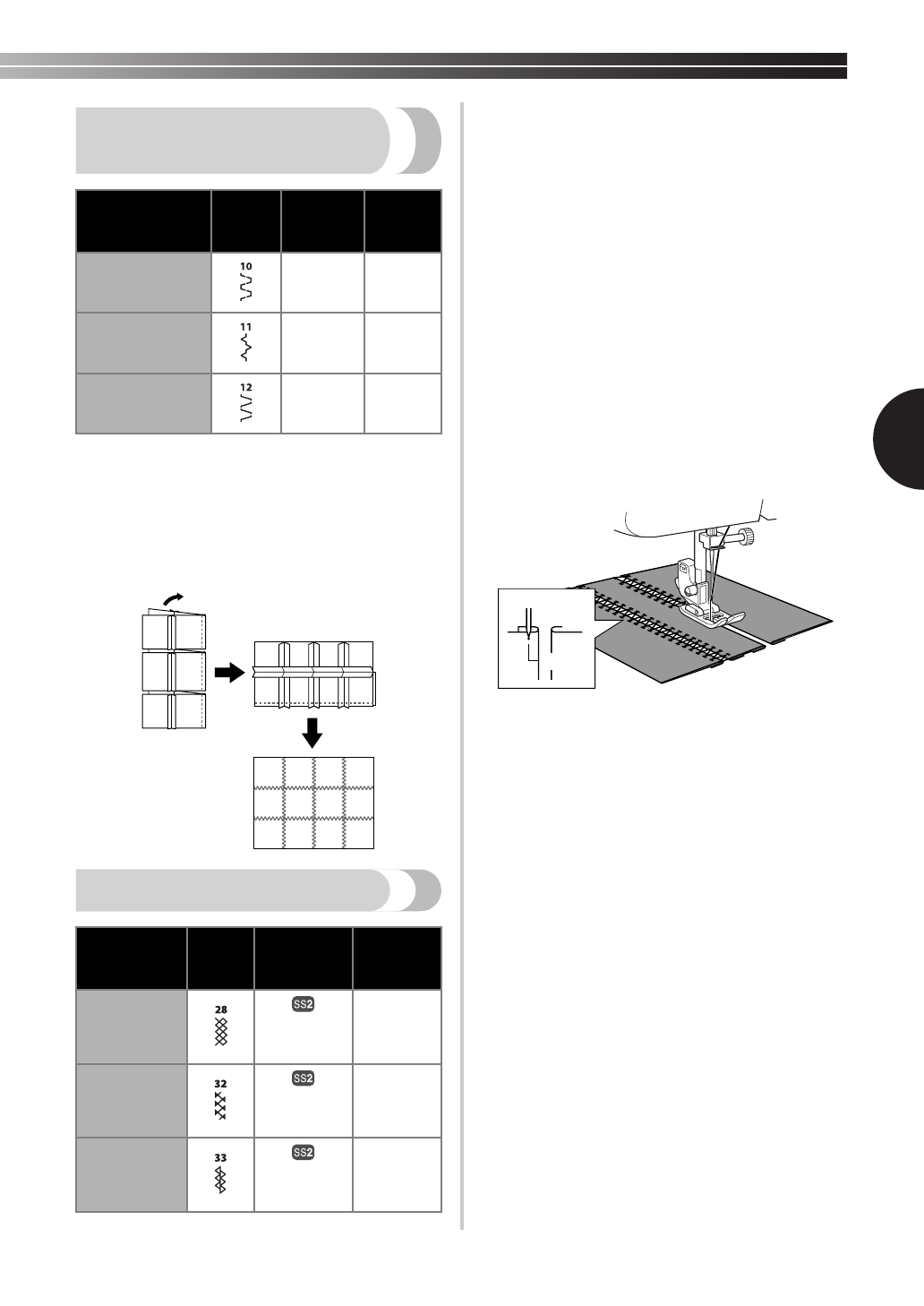 | | | | |
|---|---|---|---|
| | 10 | | |
| | 11 | | |
| | 12 | | |

| | | | |
|---|---|---|---|
| | 28 | SS2 | |
| | 32 | SS2 | |
| | 33 | SS2 | |