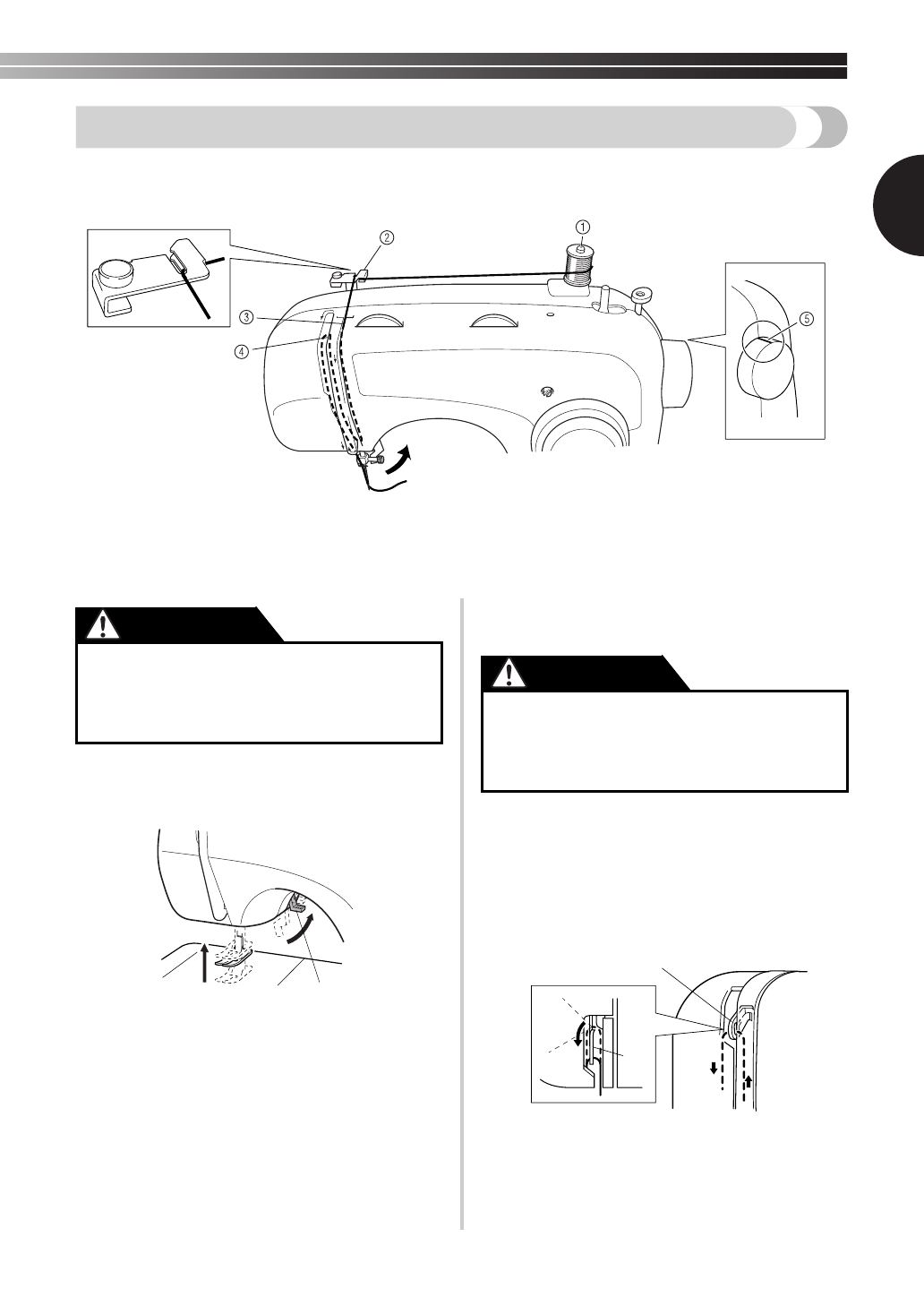 ①
②
③
④
⑤