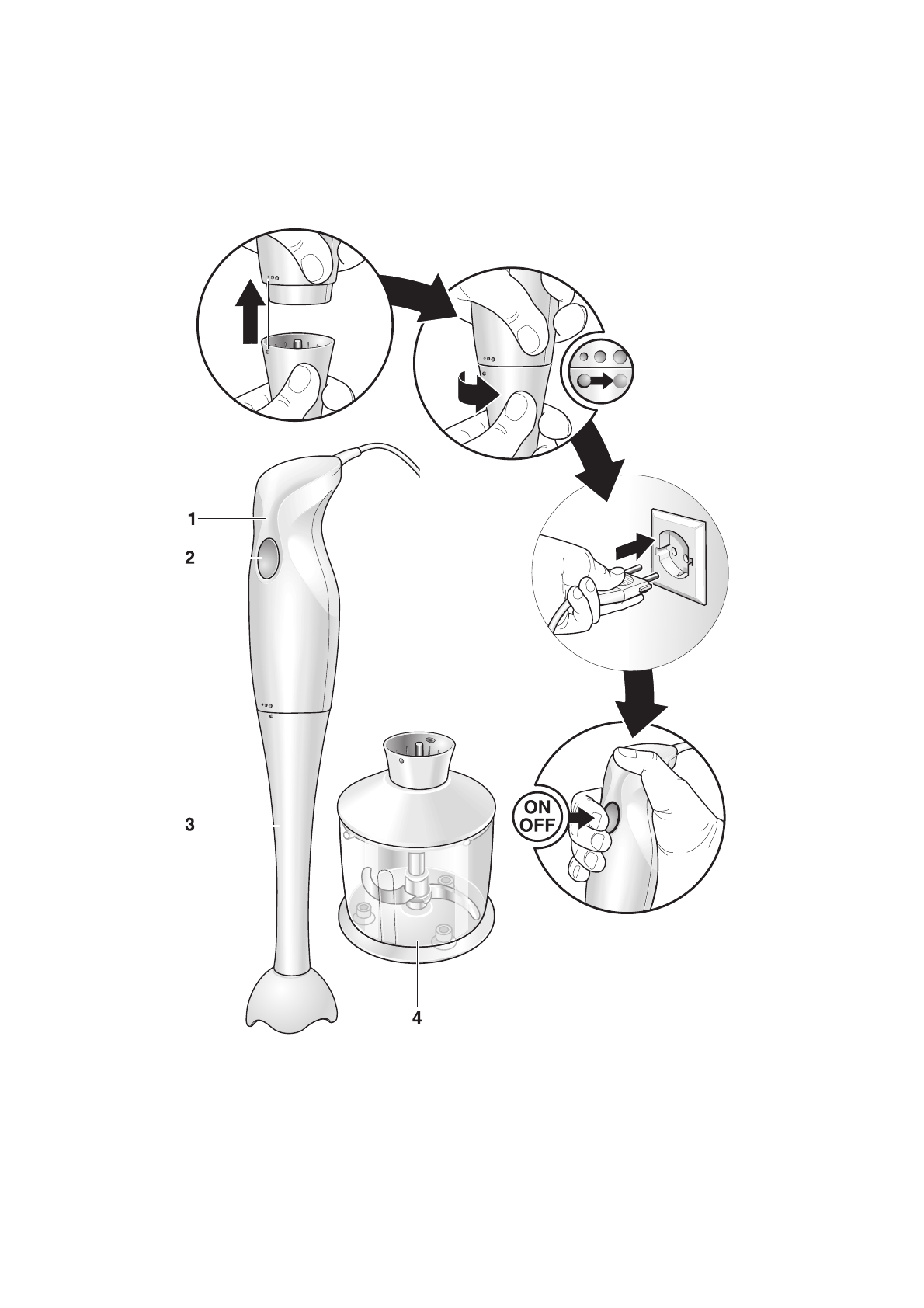 1
2
3
4
ON
OFF