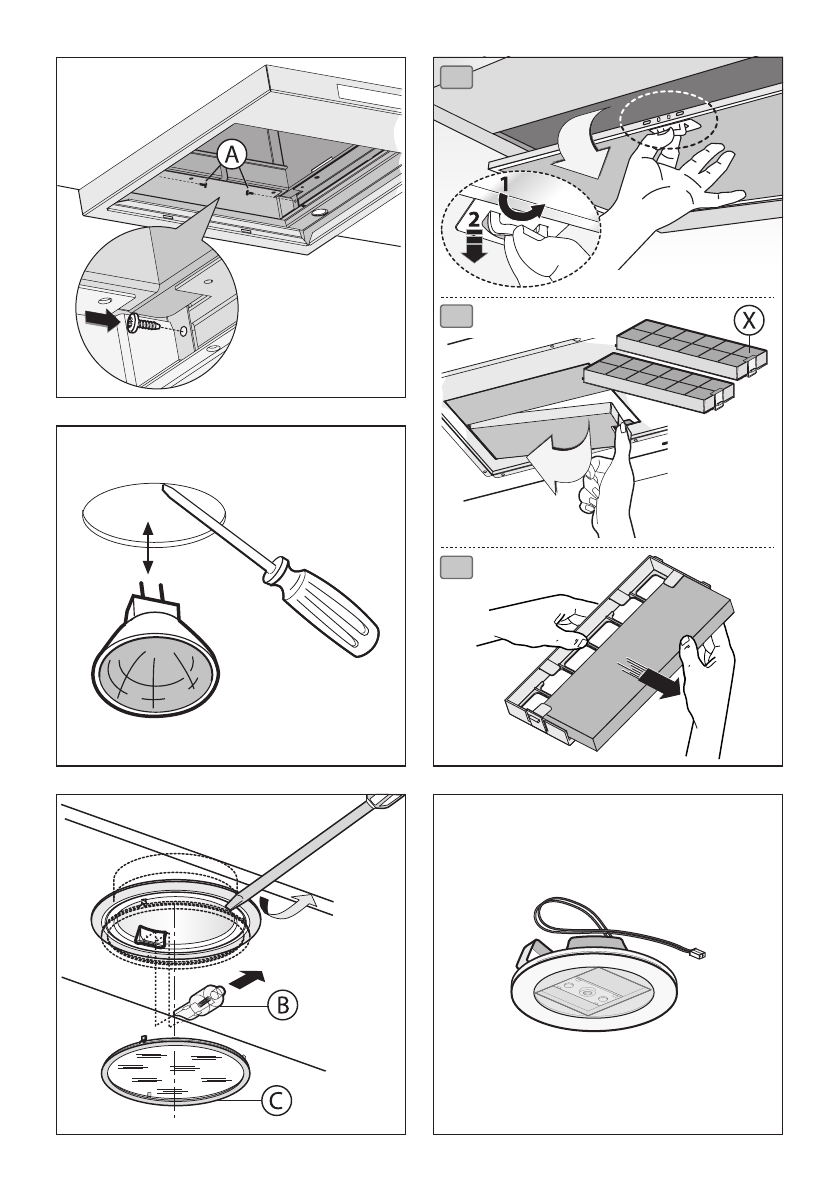 A

1

2

X

B

C