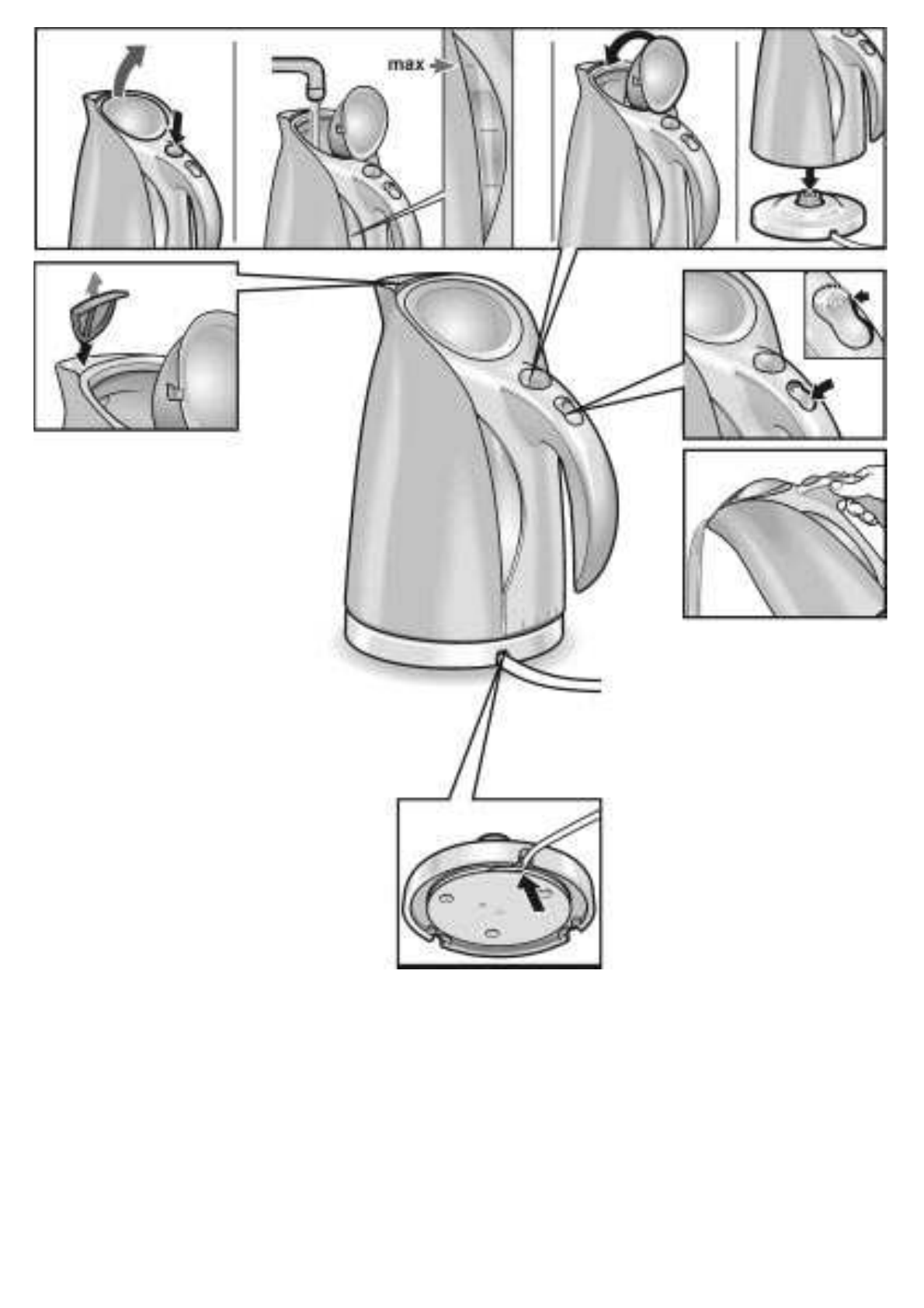 max