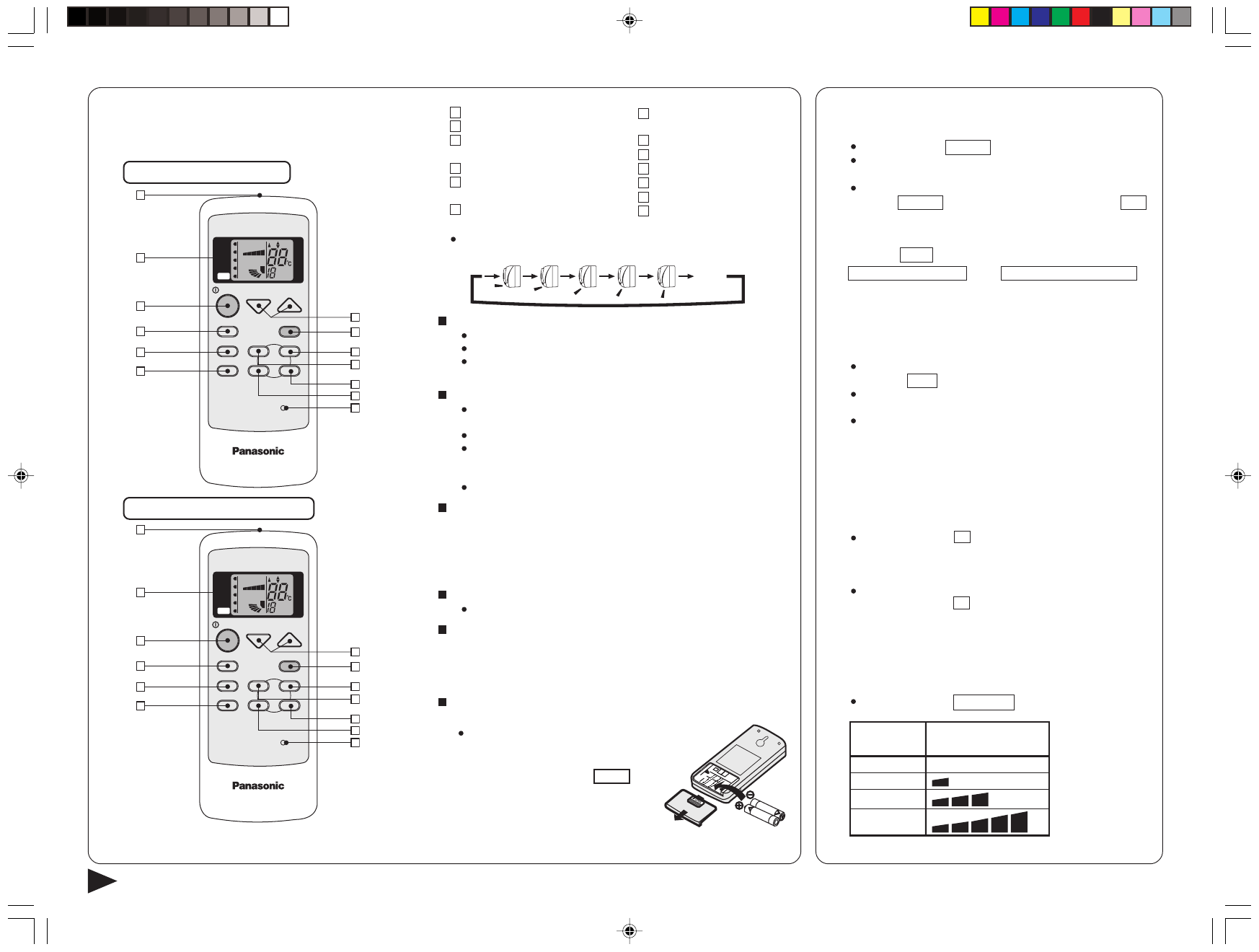 Panasonic

Panasonic