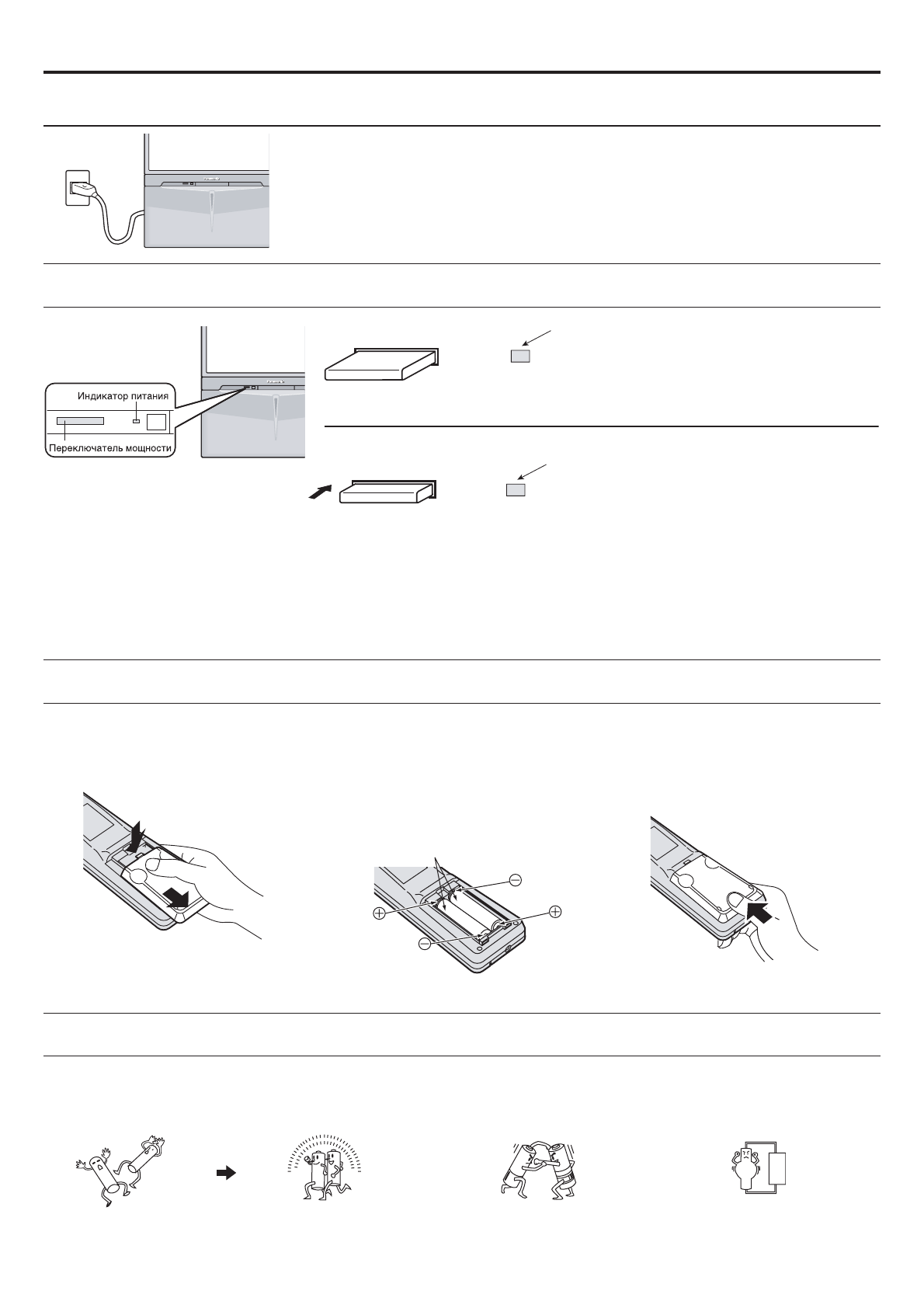 Индикатор питания

Переключатель мощности