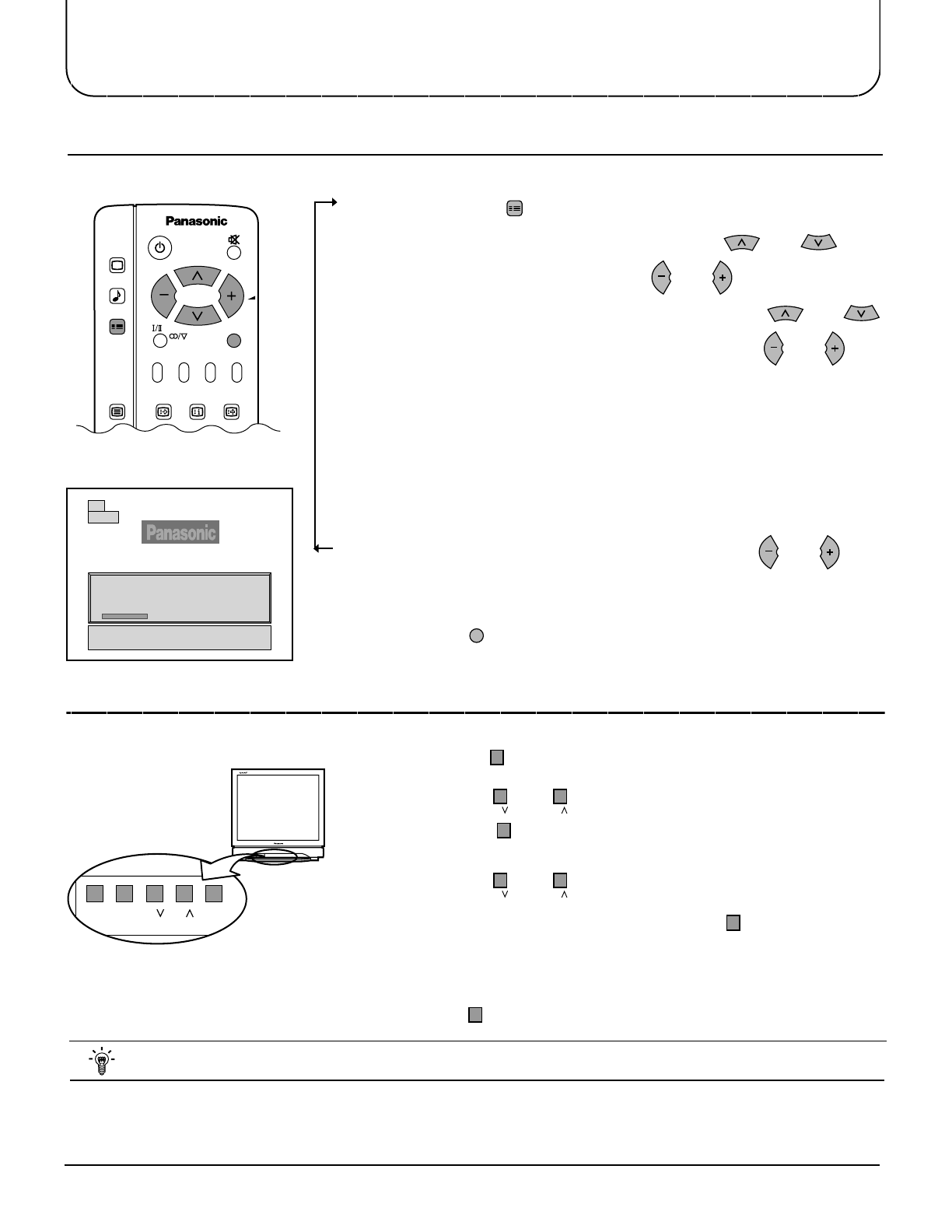 Panasonic

I/II

Panasonic