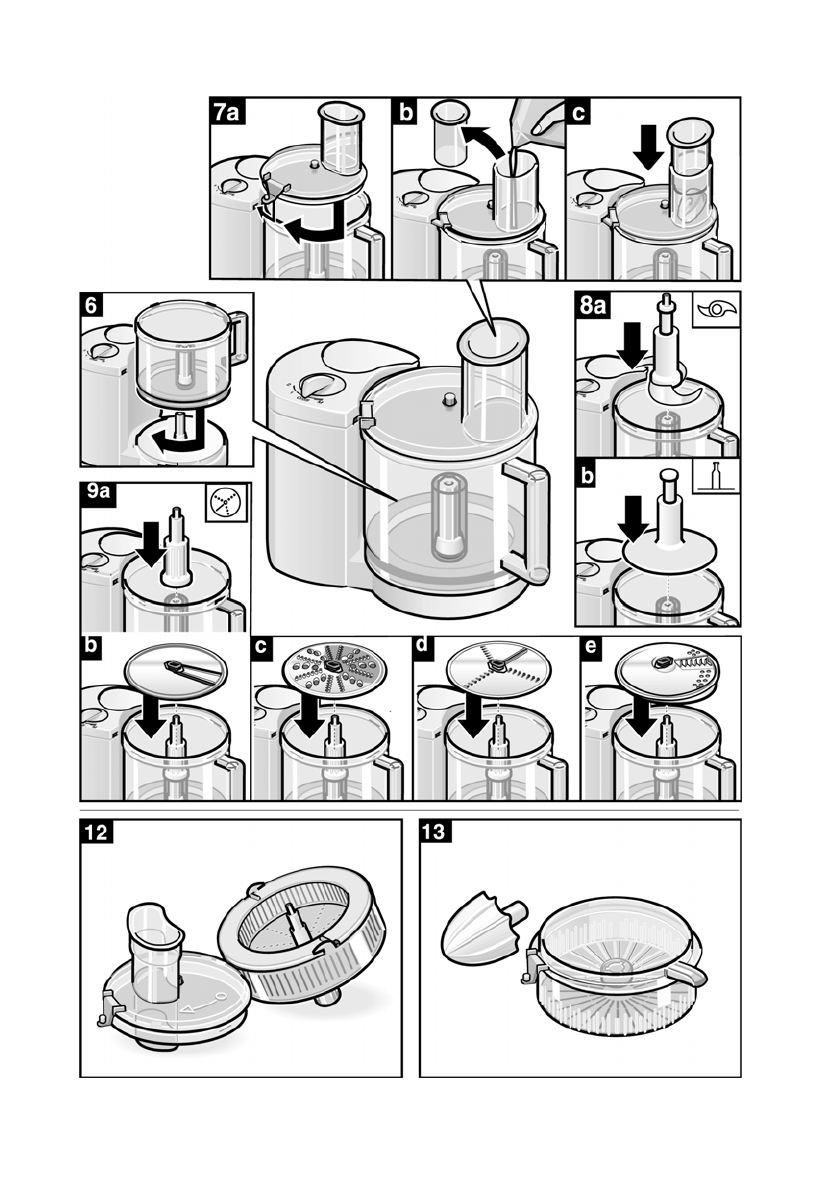 7a

b

c

6

8a

b

9a

b

c

d

e

12

13