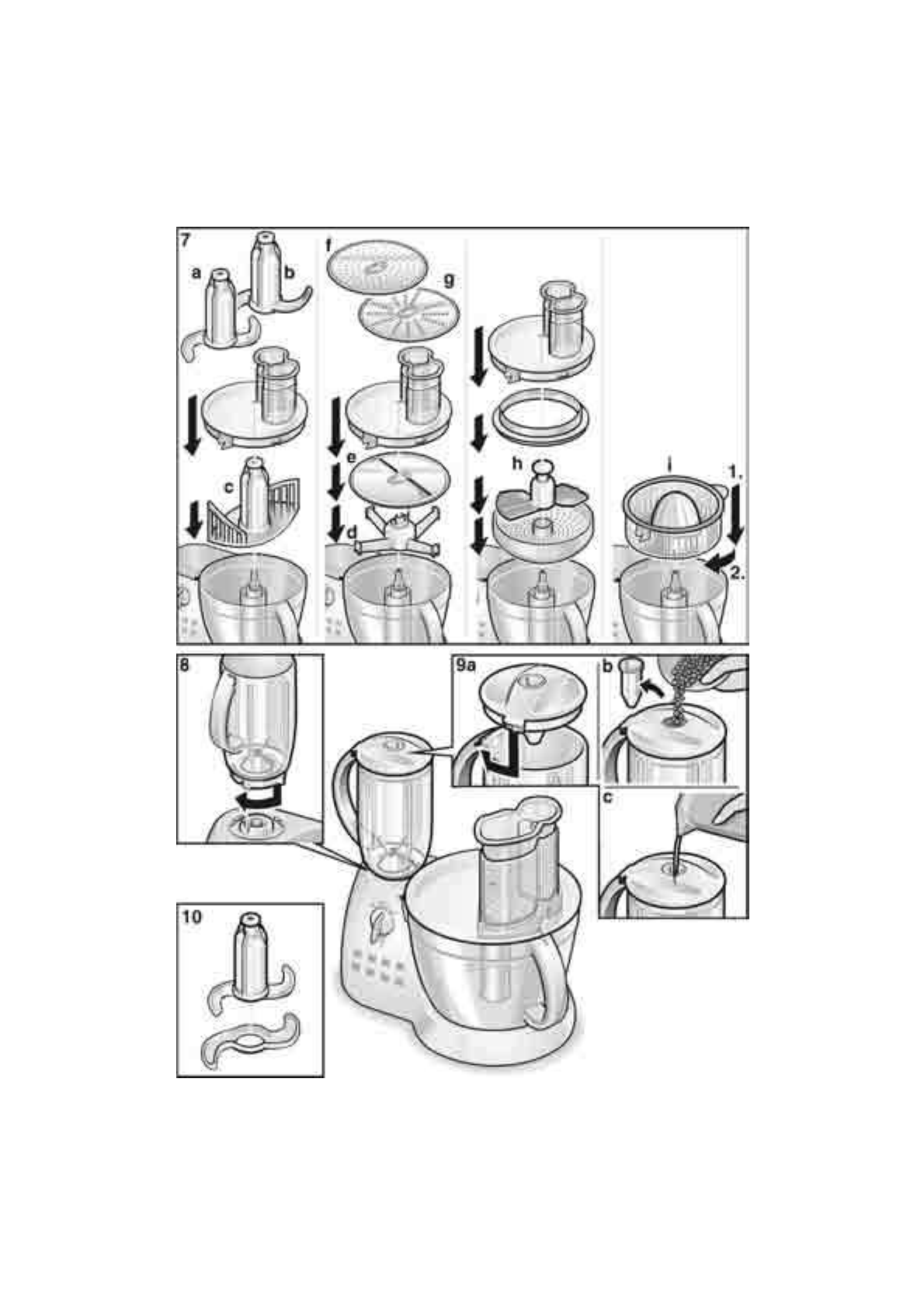 7
a
b
c
f
g
e
d
h
i
1.
2.
8
9a
b
c
10