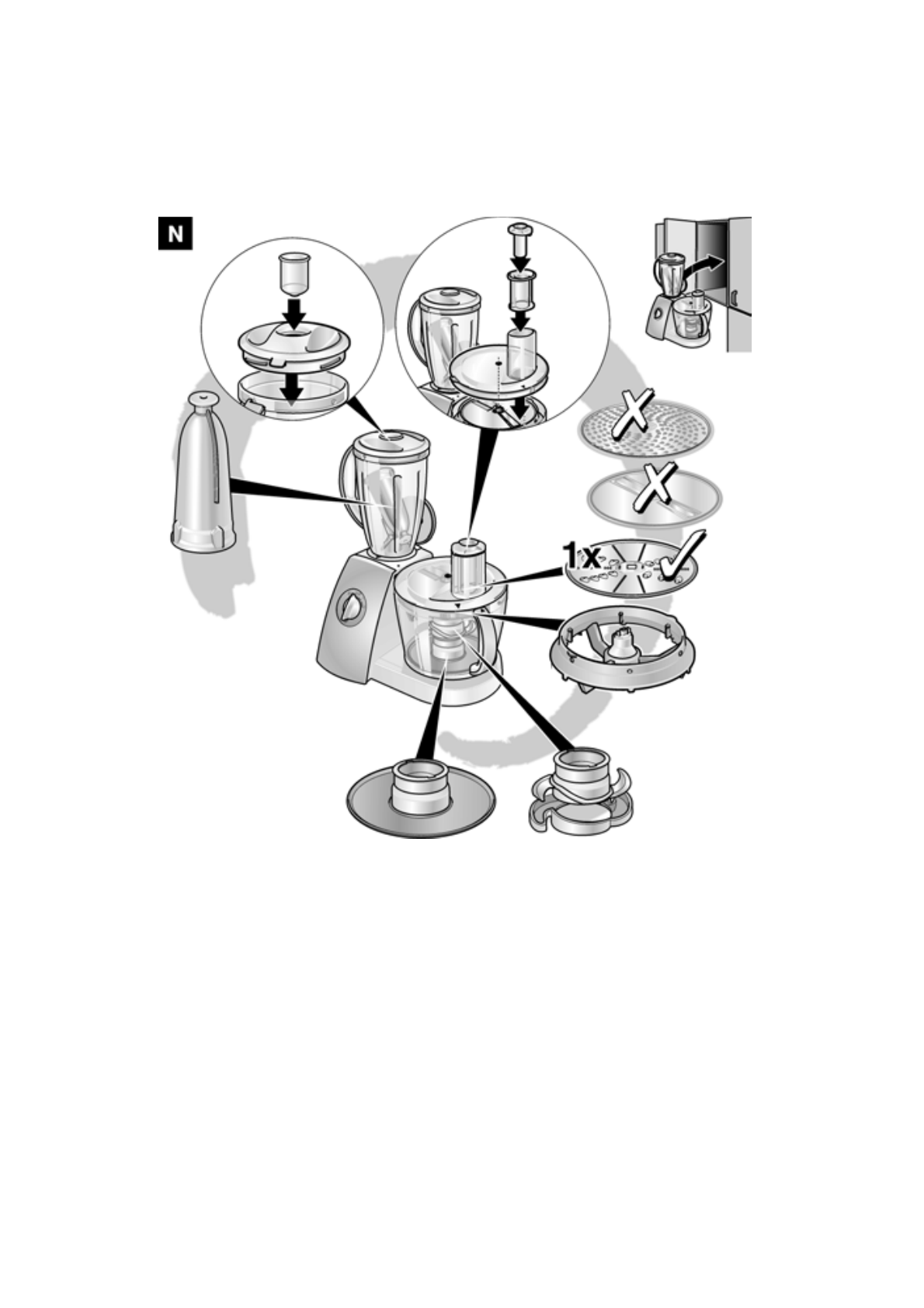 N

1x